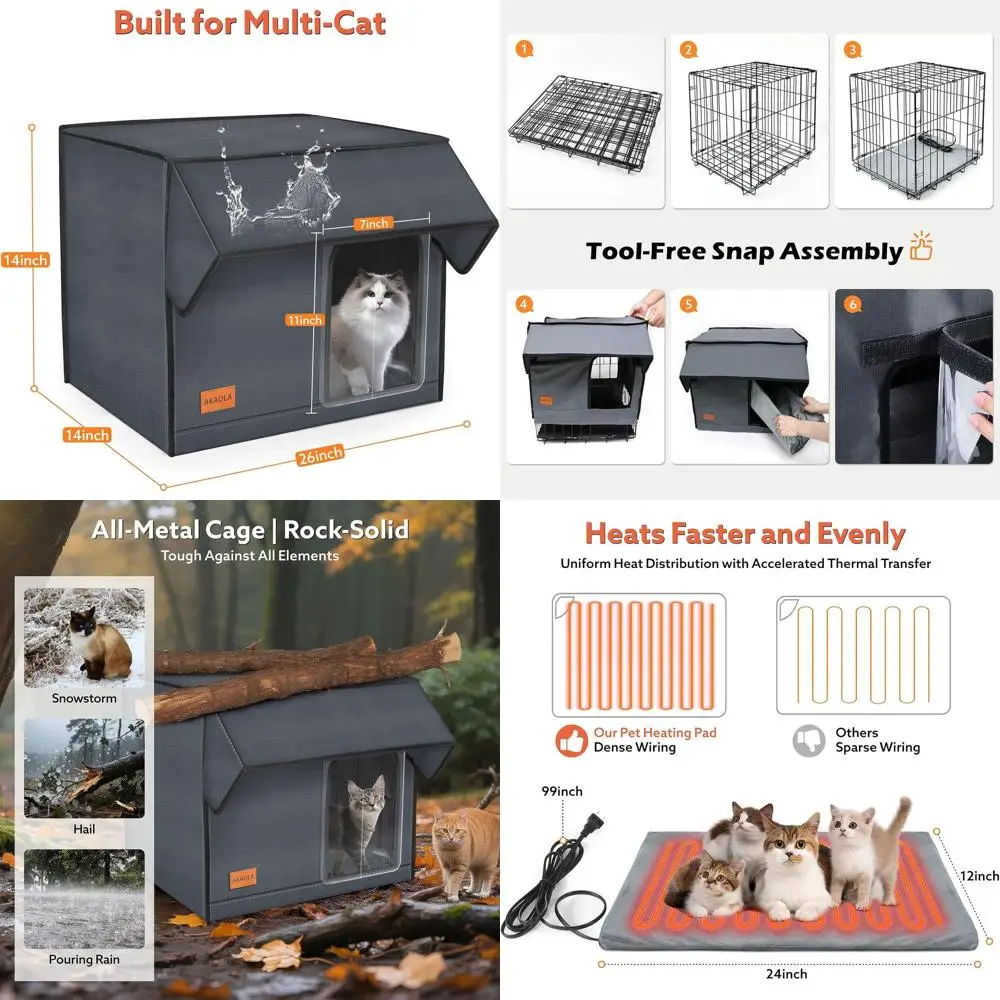 Built for Multi-Cat

14inch

7inch

11inch

AKAOLA

14inch

26inch

1

2

3

Tool-Free Snap Assembly

4

5

6

All-Metal Cage | Rock-Solid

Tough Against All Elements

Snowstorm

Hail

Pouring Rain

AKAOLA

Heats Faster and Evenly

Uniform Heat Distribution with Accelerated Thermal Transfer

Our Pet Heating Pad
Dense Wiring

Others
Sparse Wiring

99inch

12inch

24inch