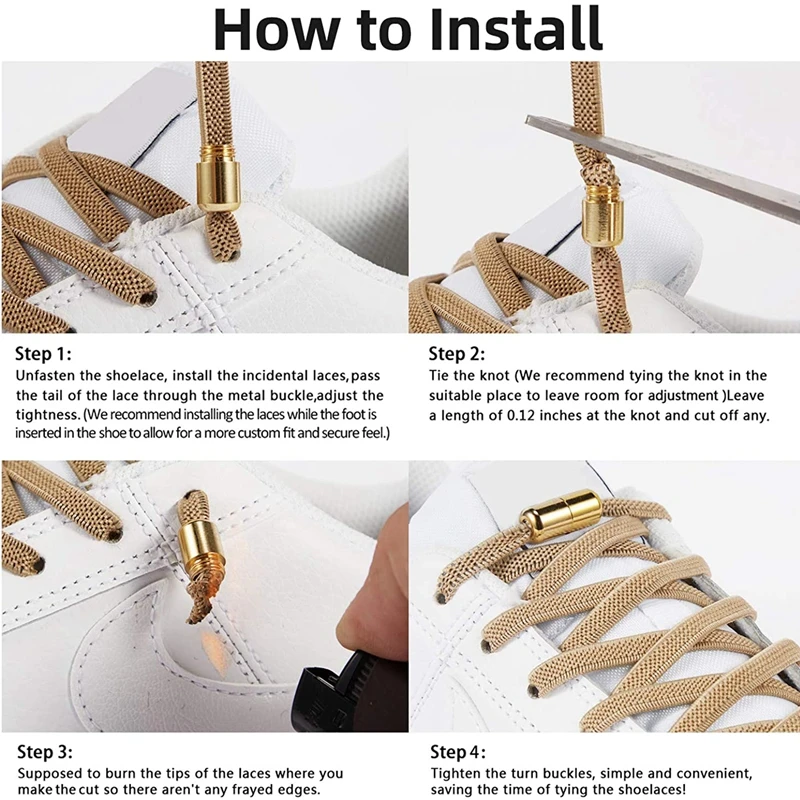 How to Install

Step 1:
Unfasten the shoelace, install the incidental laces,pass the tail of the lace through the metal buckle,adjust the tightness. (We recommend installing the laces while the foot is inserted in the shoe to allow for a more custom fit and secure feel.)

Step 2:
Tie the knot (We recommend tying the knot in the suitable place to leave room for adjustment )Leave a length of 0.12 inches at the knot and cut off any.

Step 3:
Supposed to burn the tips of the laces where you make the cut so there aren't any frayed edges.

Step 4:
Tighten the turn buckles, simple and convenient, saving the time of tying the shoelaces!