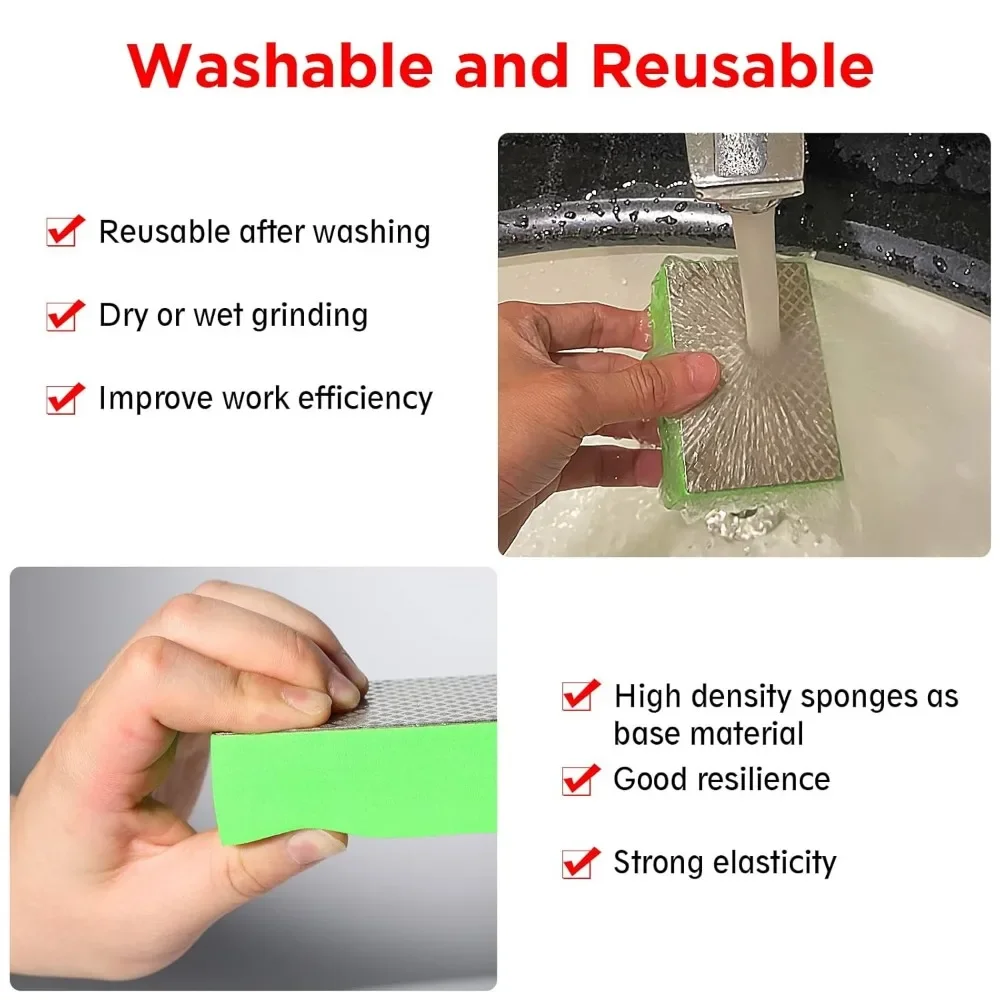 Washable and Reusable

Reusable after washing

Dry or wet grinding

Improve work efficiency

High density sponges as base material

Good resilience

Strong elasticity