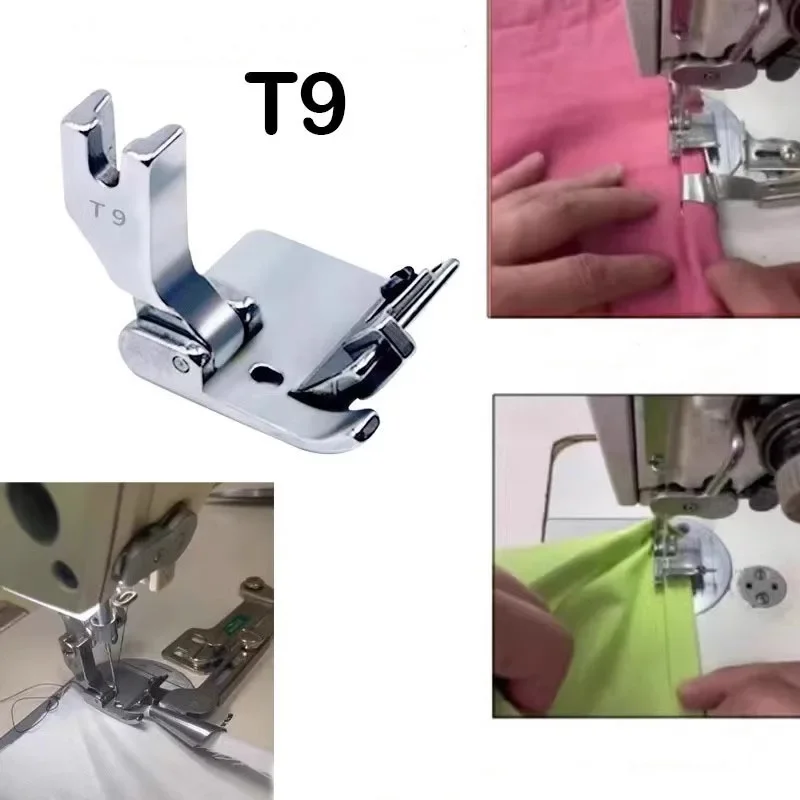 T9

T9