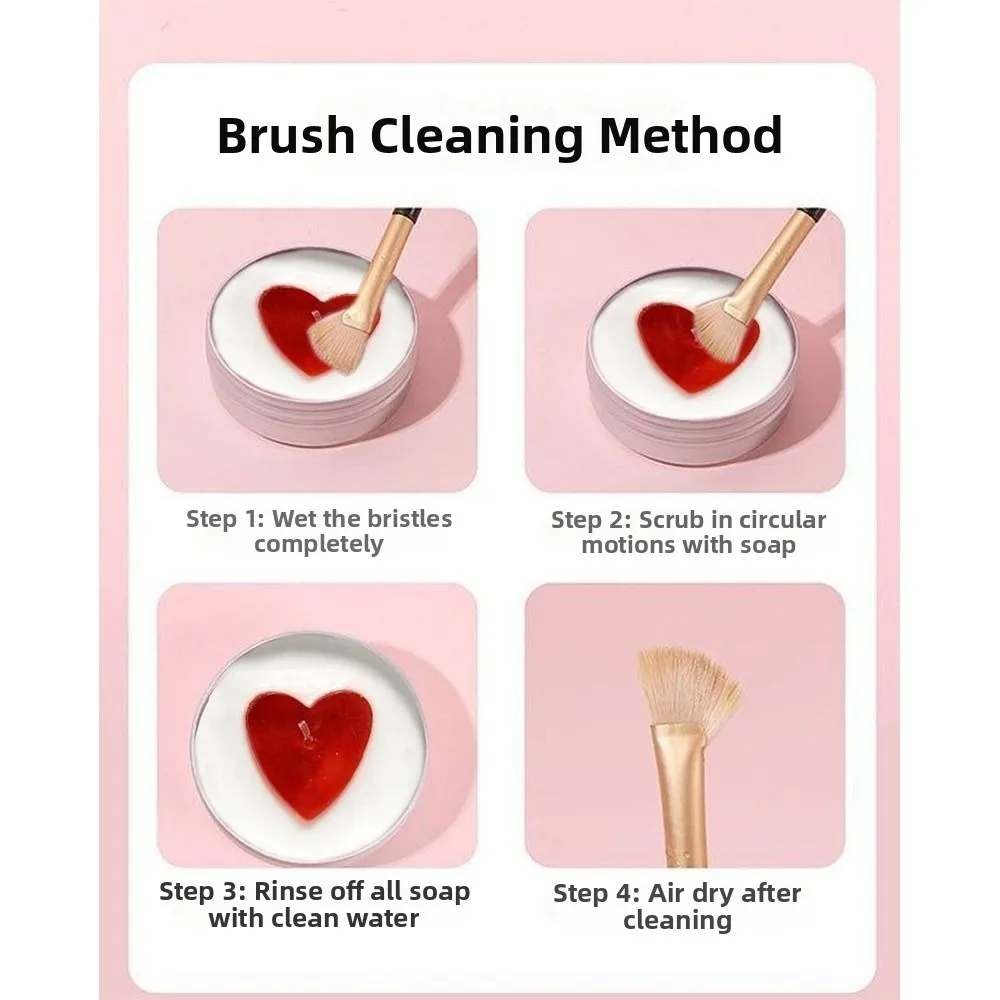 Brush Cleaning Method

Step 1: Wet the bristles completely

Step 2: Scrub in circular motions with soap

Step 3: Rinse off all soap with clean water

Step 4: Air dry after cleaning