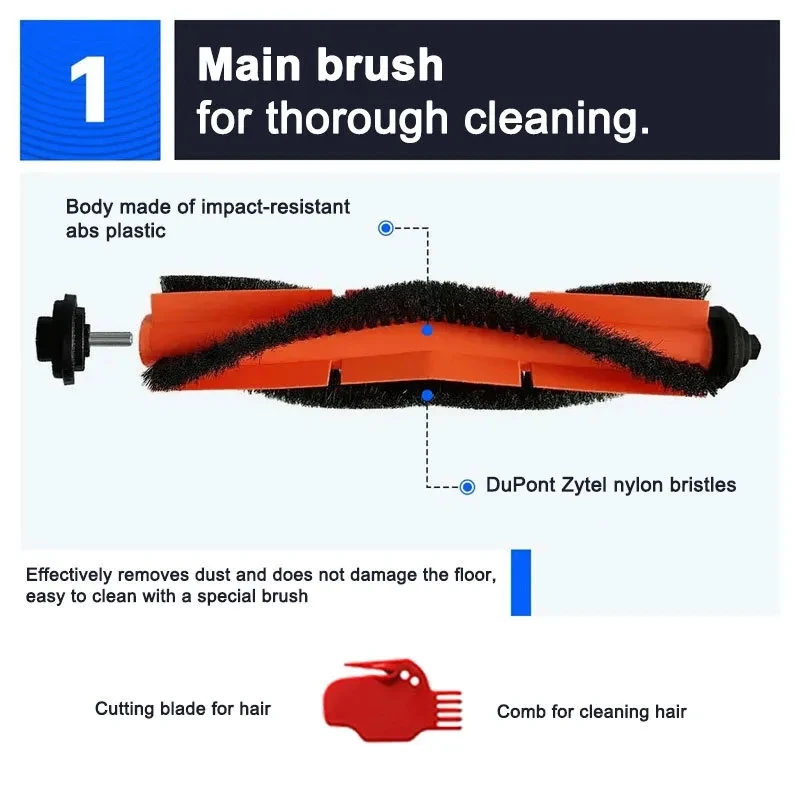 1

Main brush
for thorough cleaning.

Body made of impact-resistant abs plastic

DuPont Zytel nylon bristles

Effectively removes dust and does not damage the floor, easy to clean with a special brush

Cutting blade for hair

Comb for cleaning hair