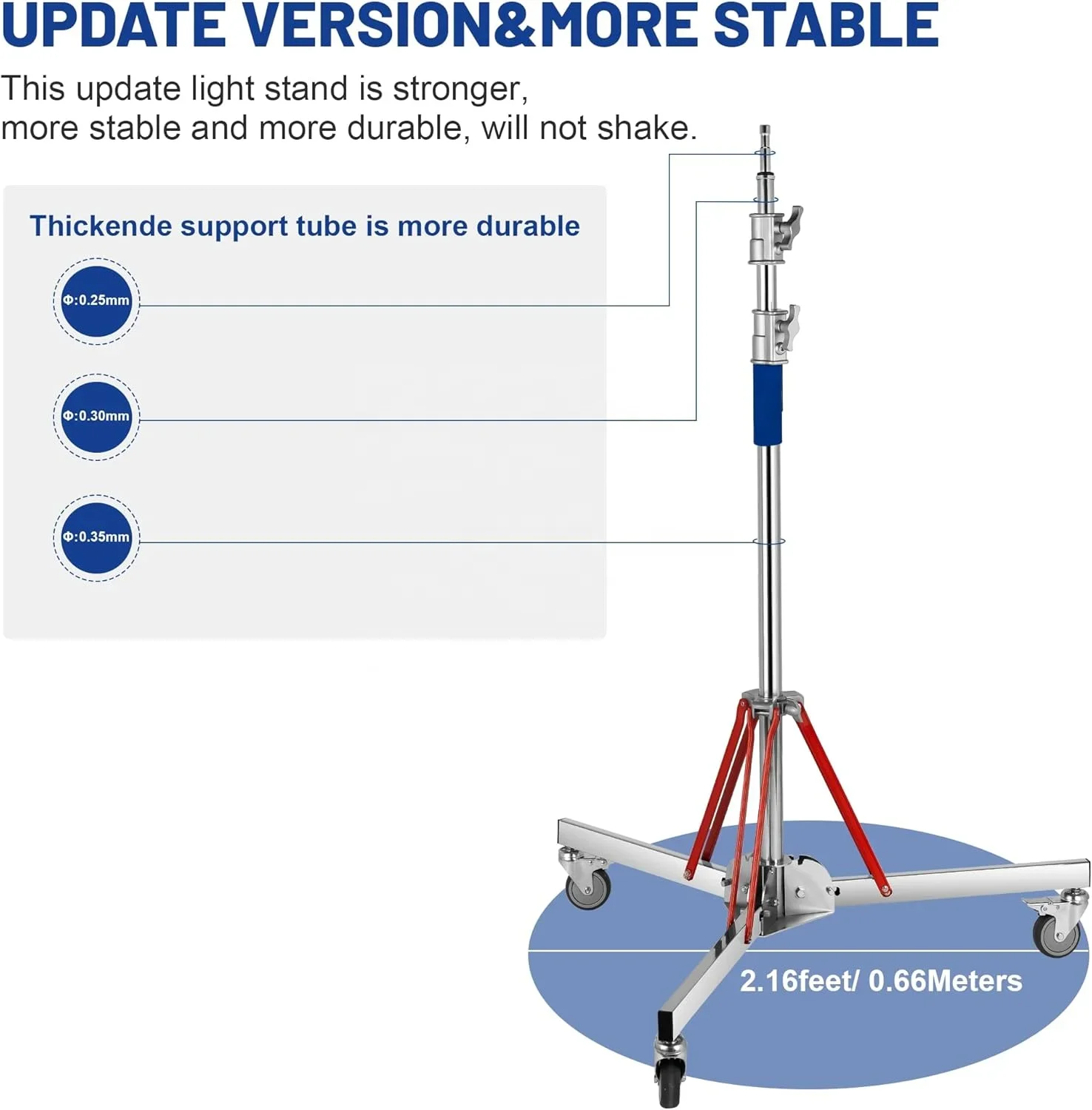 UPDATE VERSION&MORE STABLE

This update light stand is stronger, more stable and more durable, will not shake.

Thickende support tube is more durable

Φ:0.25mm

Φ:0.30mm

Φ:0.35mm

2.16feet/ 0.66Meters