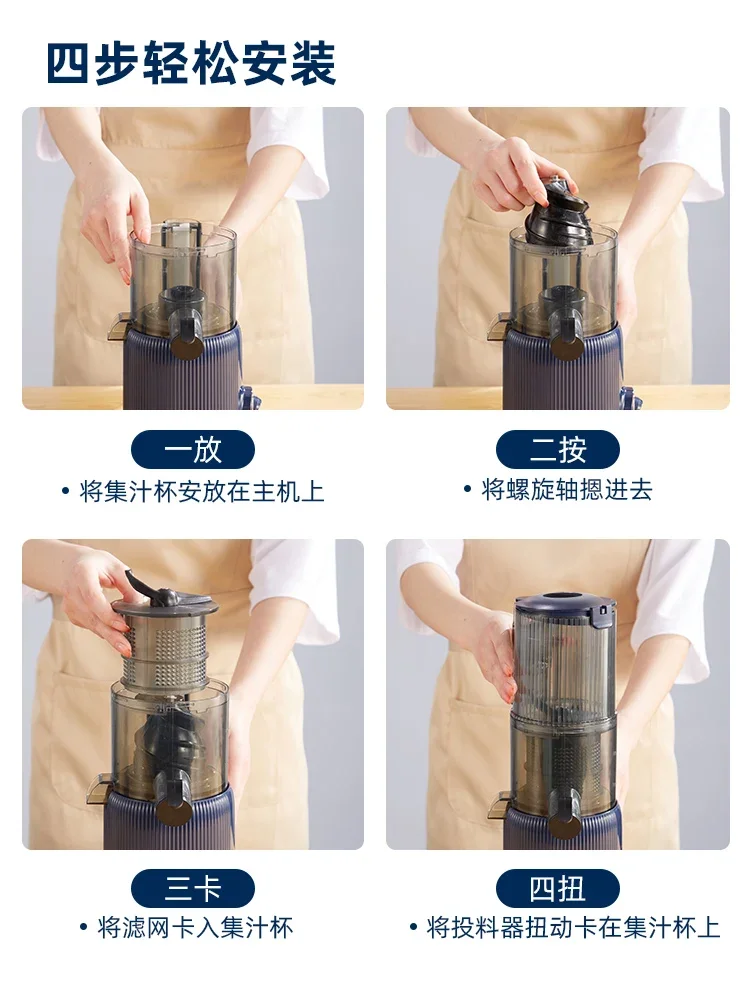 四步轻松安装

一放
• 将集汁杯安放在主机上

二按
• 将螺旋轴摁进去

三卡
• 将滤网卡入集汁杯

四扭
• 将投料器扭动卡在集汁杯上