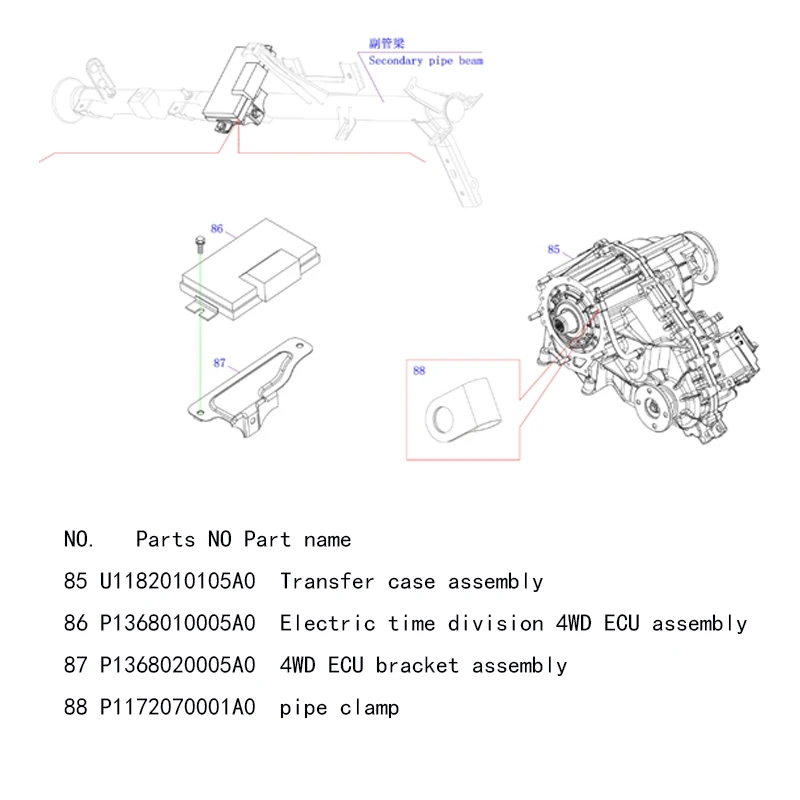 副管梁
Secondary pipe beam

86

87

85

88

NO. Parts NO Part name

85 U1182010105A0 Transfer case assembly

86 P1368010005A0 Electric time division 4WD ECU assembly

87 P1368020005A0 4WD ECU bracket assembly

88 P1172070001A0 pipe clamp