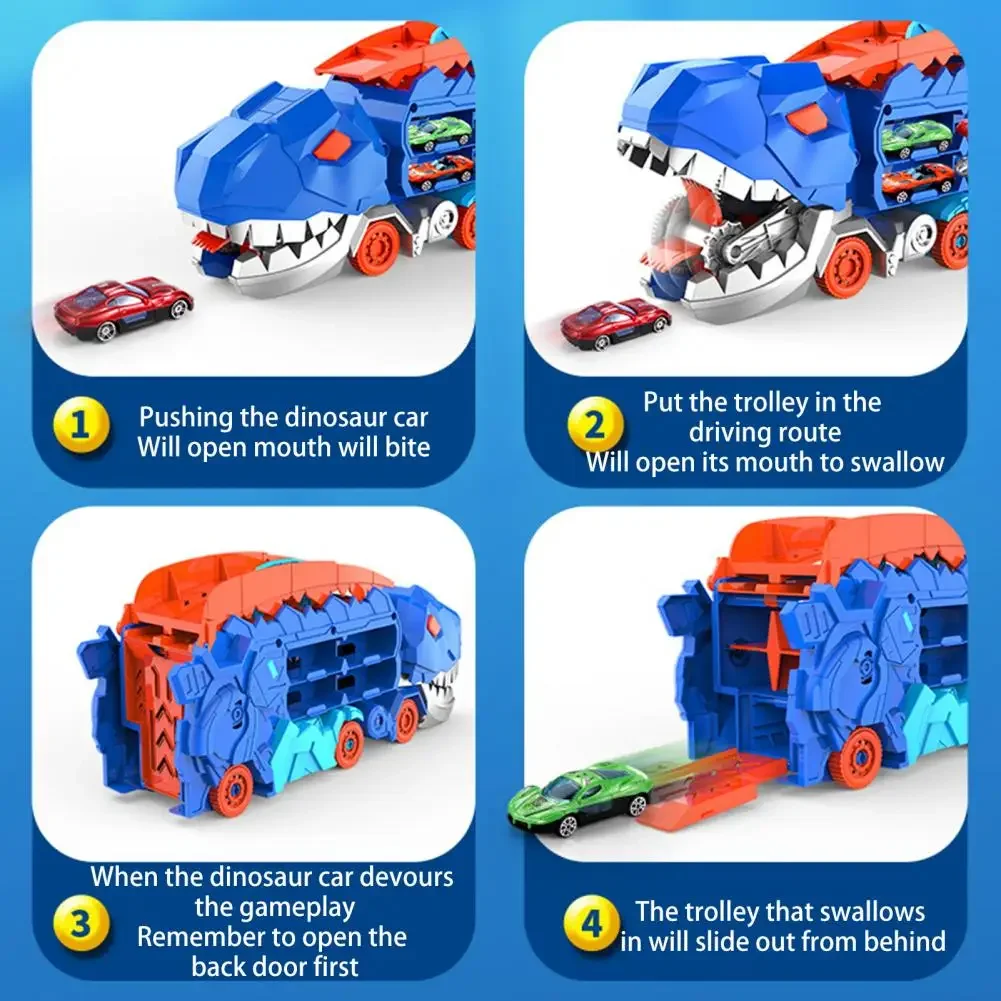 1 Pushing the dinosaur car Will open mouth will bite

2 Put the trolley in the driving route Will open its mouth to swallow

3 When the dinosaur car devours the gameplay Remember to open the back door first

4 The trolley that swallows in will slide out from behind