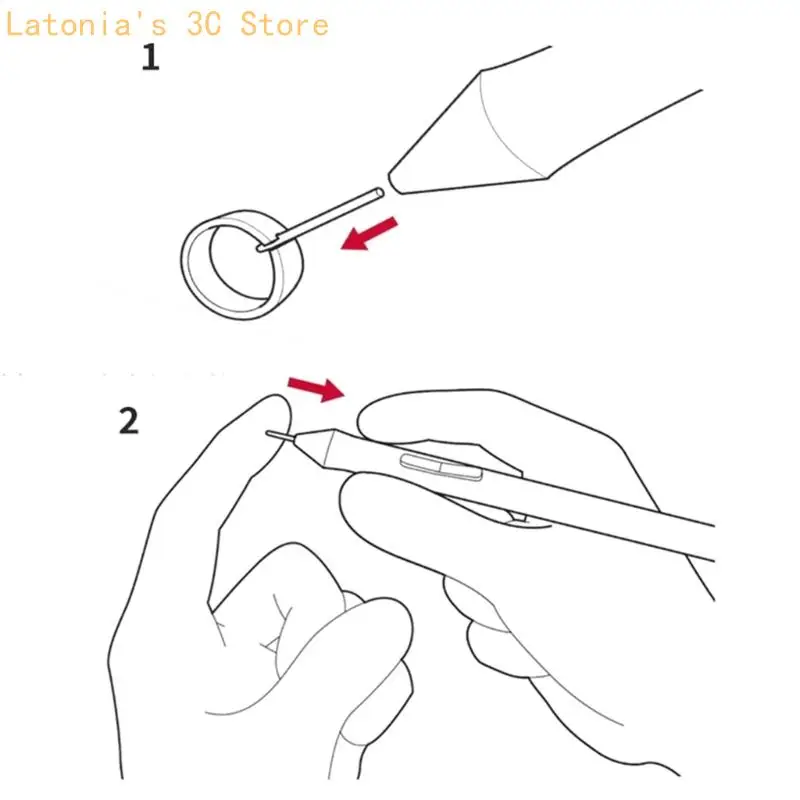 Latonia's 3C Store

1

2