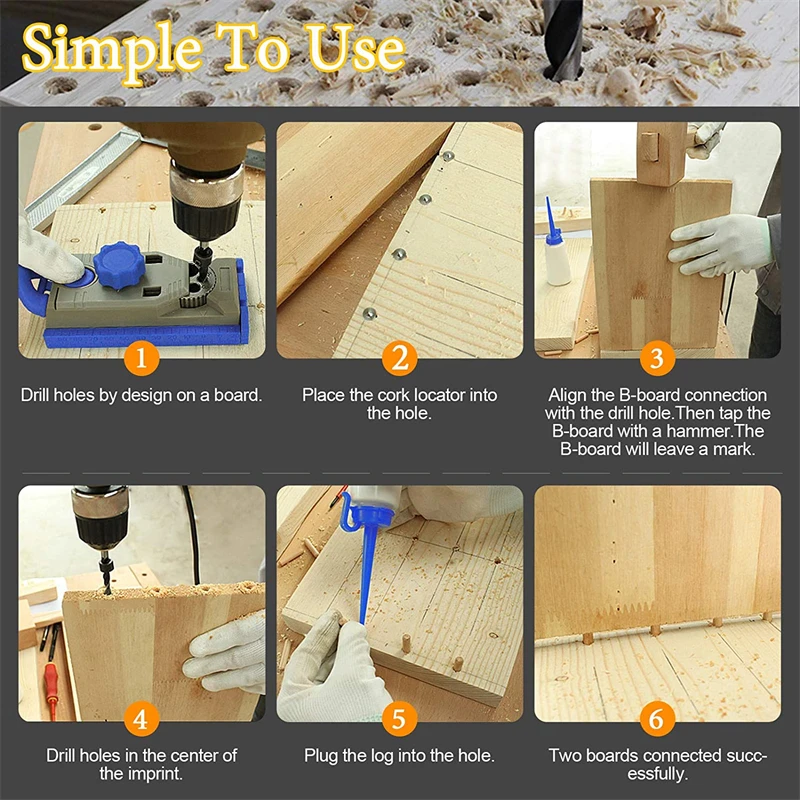 Simple To Use

1

Drill holes by design on a board.

2

Place the cork locator into the hole.

3

Align the B-board connection with the drill hole.Then tap the B-board with a hammer.The B-board will leave a mark.

4

Drill holes in the center of the imprint.

5

Plug the log into the hole.

6

Two boards connected successfully.