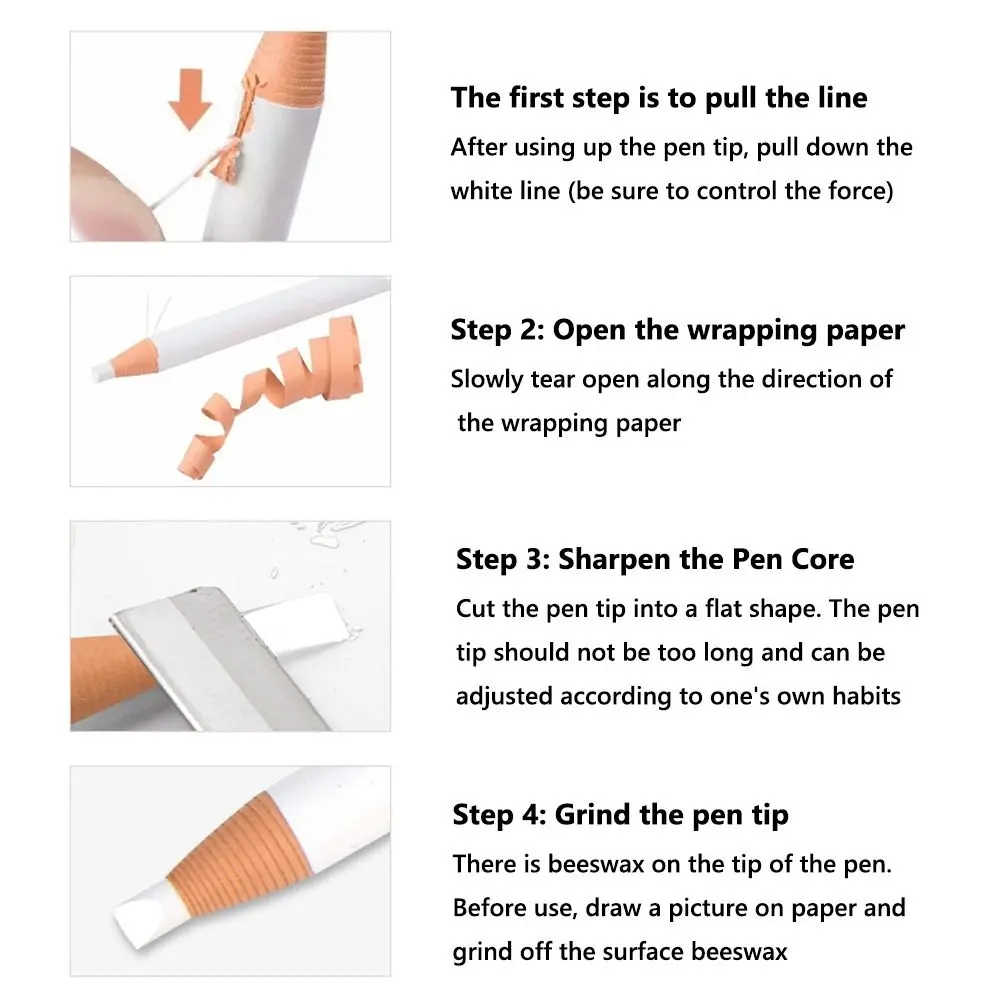 The first step is to pull the line
After using up the pen tip, pull down the white line (be sure to control the force)

Step 2: Open the wrapping paper
Slowly tear open along the direction of the wrapping paper

Step 3: Sharpen the Pen Core
Cut the pen tip into a flat shape. The pen tip should not be too long and can be adjusted according to one's own habits

Step 4: Grind the pen tip
There is beeswax on the tip of the pen. Before use, draw a picture on paper and grind off the surface beeswax