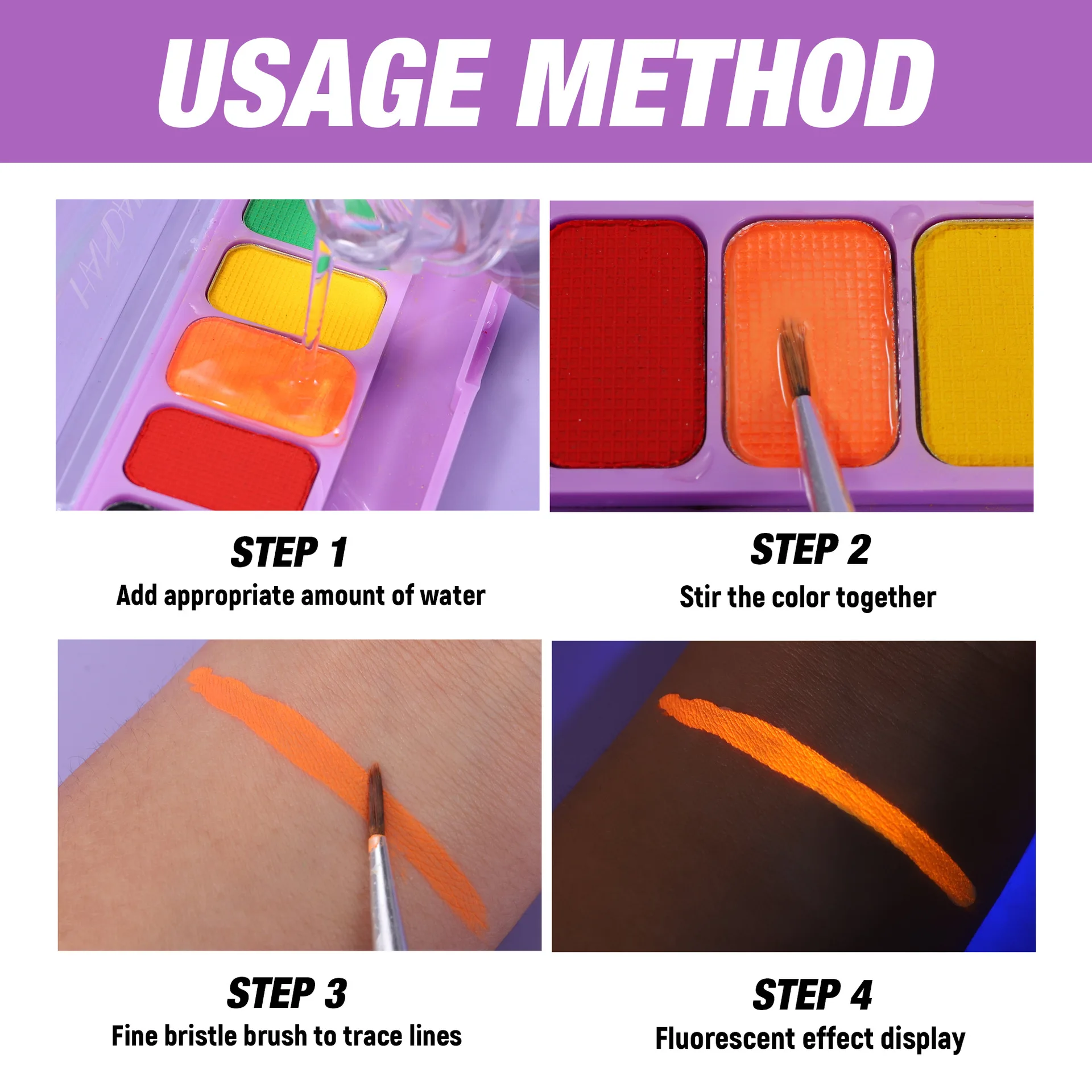 USAGE METHOD

STEP 1
Add appropriate amount of water

STEP 2
Stir the color together

STEP 3
Fine bristle brush to trace lines

STEP 4
Fluorescent effect display