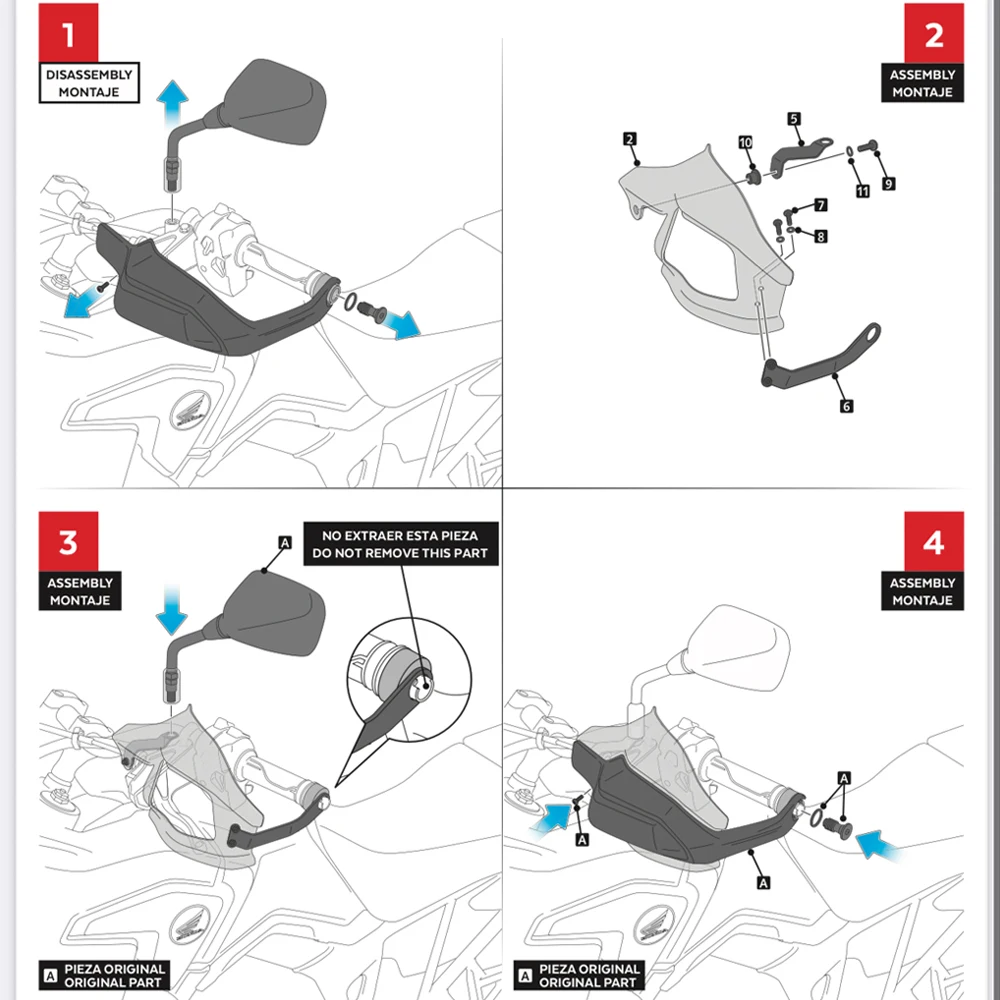 1
DISASSEMBLY
MONTAJE

2
ASSEMBLY
MONTAJE

2
10
5
11
9
7
8
6

3
ASSEMBLY
MONTAJE

A
NO EXTRAER ESTA PIEZA
DO NOT REMOVE THIS PART

A PIEZA ORIGINAL
ORIGINAL PART

4
ASSEMBLY
MONTAJE

A
A
A

A PIEZA ORIGINAL
ORIGINAL PART