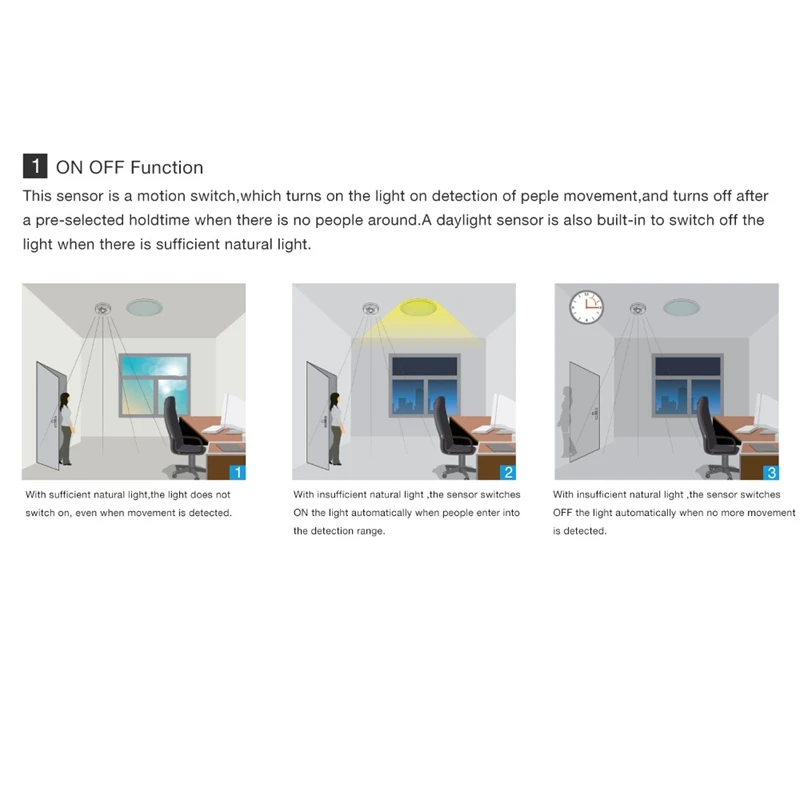 1 ON OFF Function

This sensor is a motion switch,which turns on the light on detection of peple movement,and turns off after a pre-selected holdtime when there is no people around.A daylight sensor is also built-in to switch off the light when there is sufficient natural light.

1

With sufficient natural light,the light does not switch on, even when movement is detected.

2

With insufficient natural light ,the sensor switches ON the light automatically when people enter into the detection range.

3

With insufficient natural light ,the sensor switches OFF the light automatically when no more movement is detected.