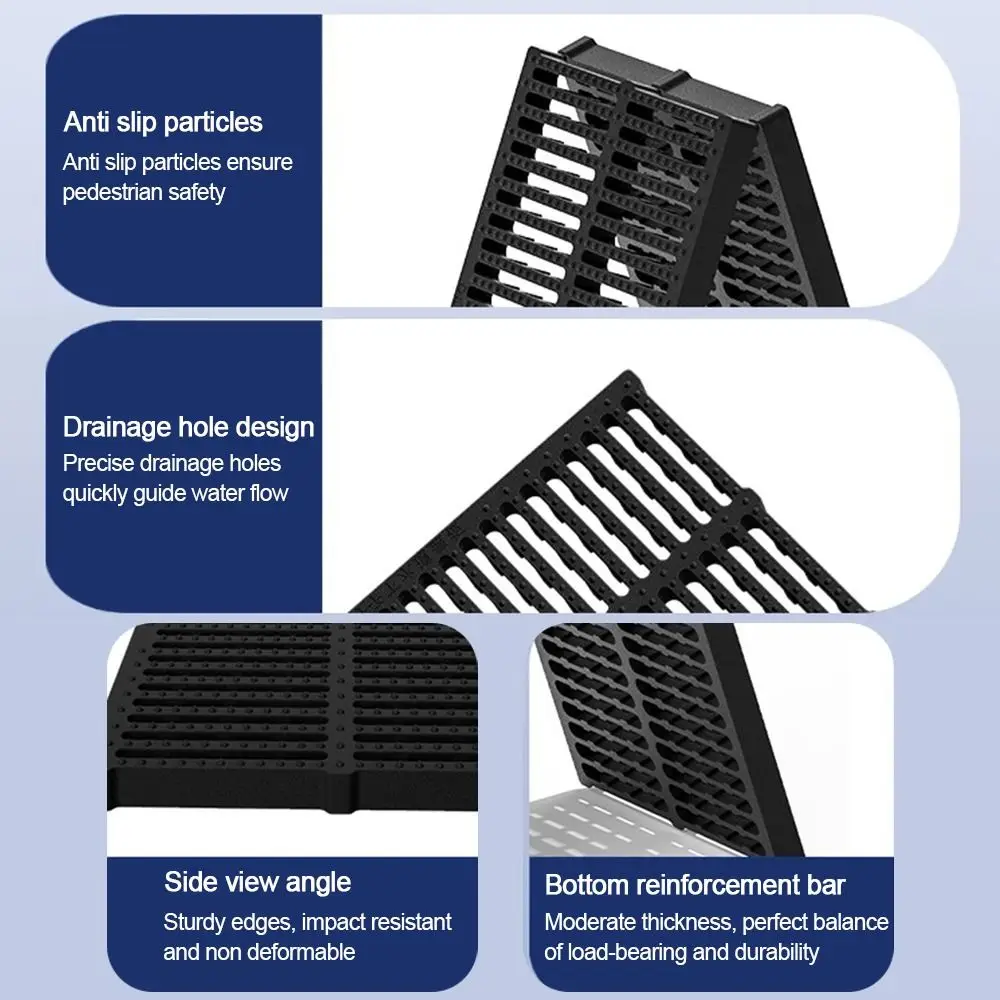 Anti slip particles
Anti slip particles ensure pedestrian safety

Drainage hole design
Precise drainage holes quickly guide water flow

Side view angle
Sturdy edges, impact resistant and non deformable

Bottom reinforcement bar
Moderate thickness, perfect balance of load-bearing and durability