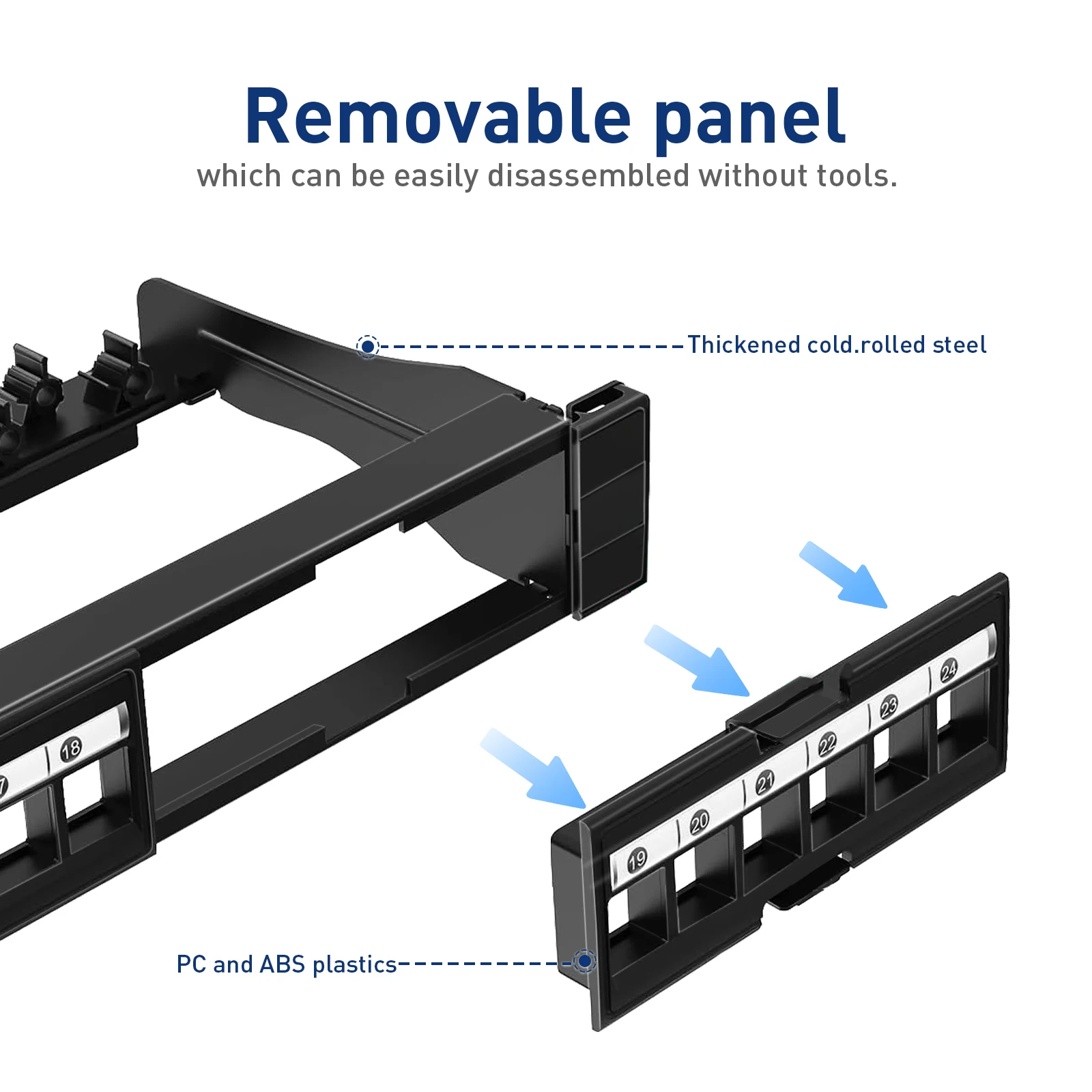 Removable panel
which can be easily disassembled without tools.

Thickened cold.rolled steel

18

19 20 21 22 23 24

PC and ABS plastics