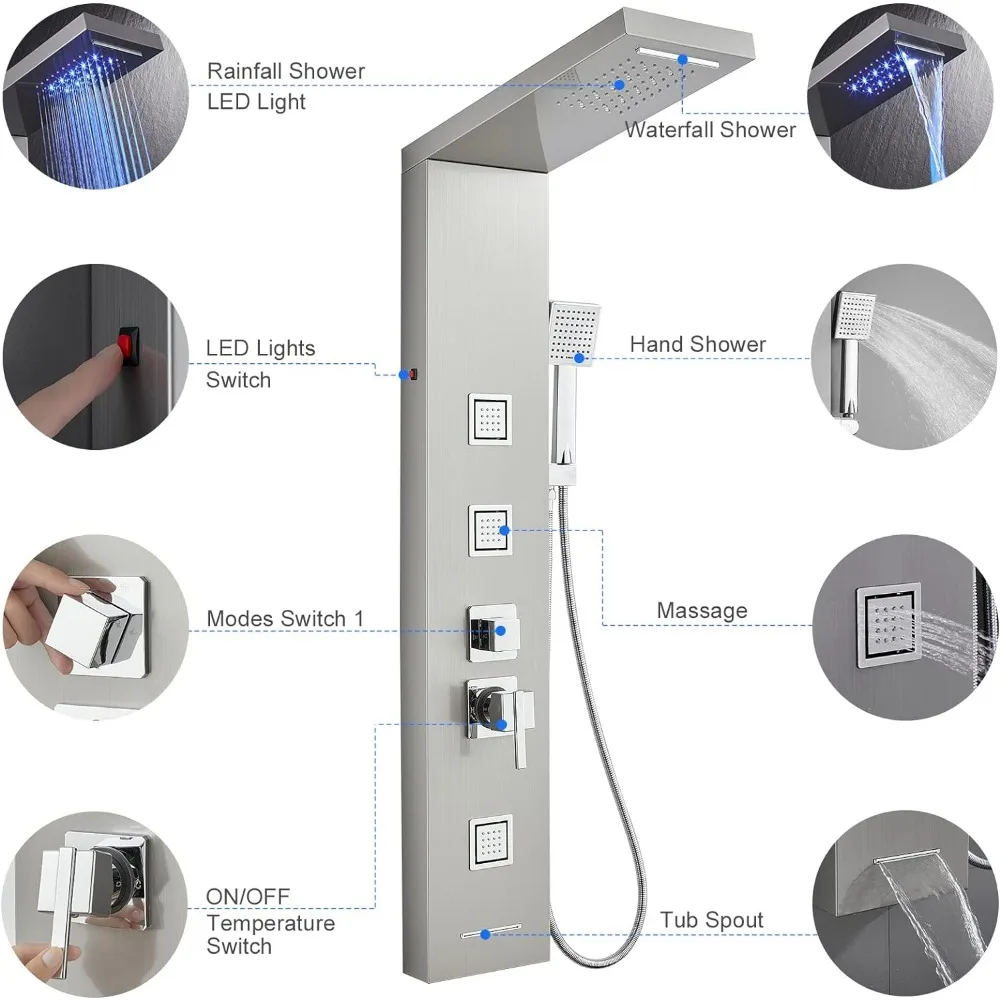 Rainfall Shower
LED Light

Waterfall Shower

LED Lights
Switch

Hand Shower

Modes Switch 1

Massage

ON/OFF
Temperature
Switch

Tub Spout