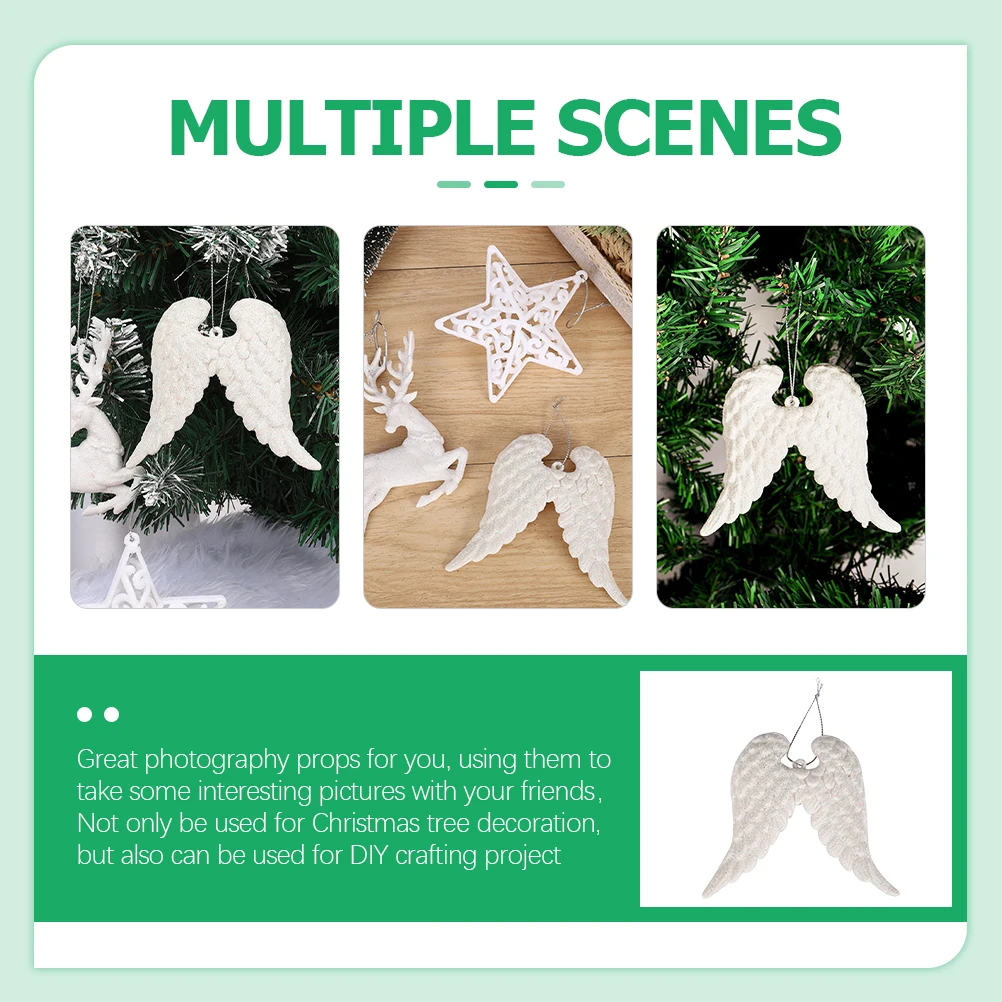 MULTIPLE SCENES

Great photography props for you, using them to take some interesting pictures with your friends, Not only be used for Christmas tree decoration, but also can be used for DIY crafting project