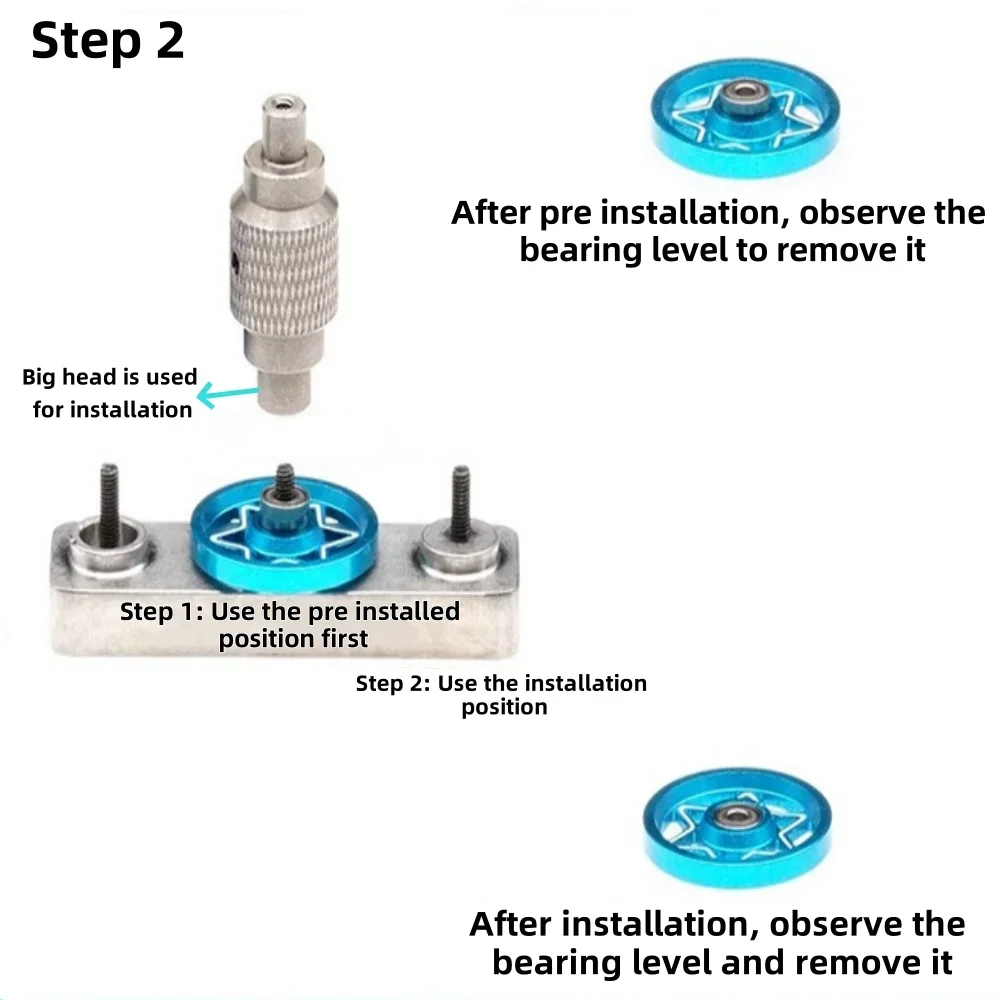 Step 2

After pre installation, observe the bearing level to remove it

Big head is used for installation

Step 1: Use the pre installed position first

Step 2: Use the installation position

After installation, observe the bearing level and remove it