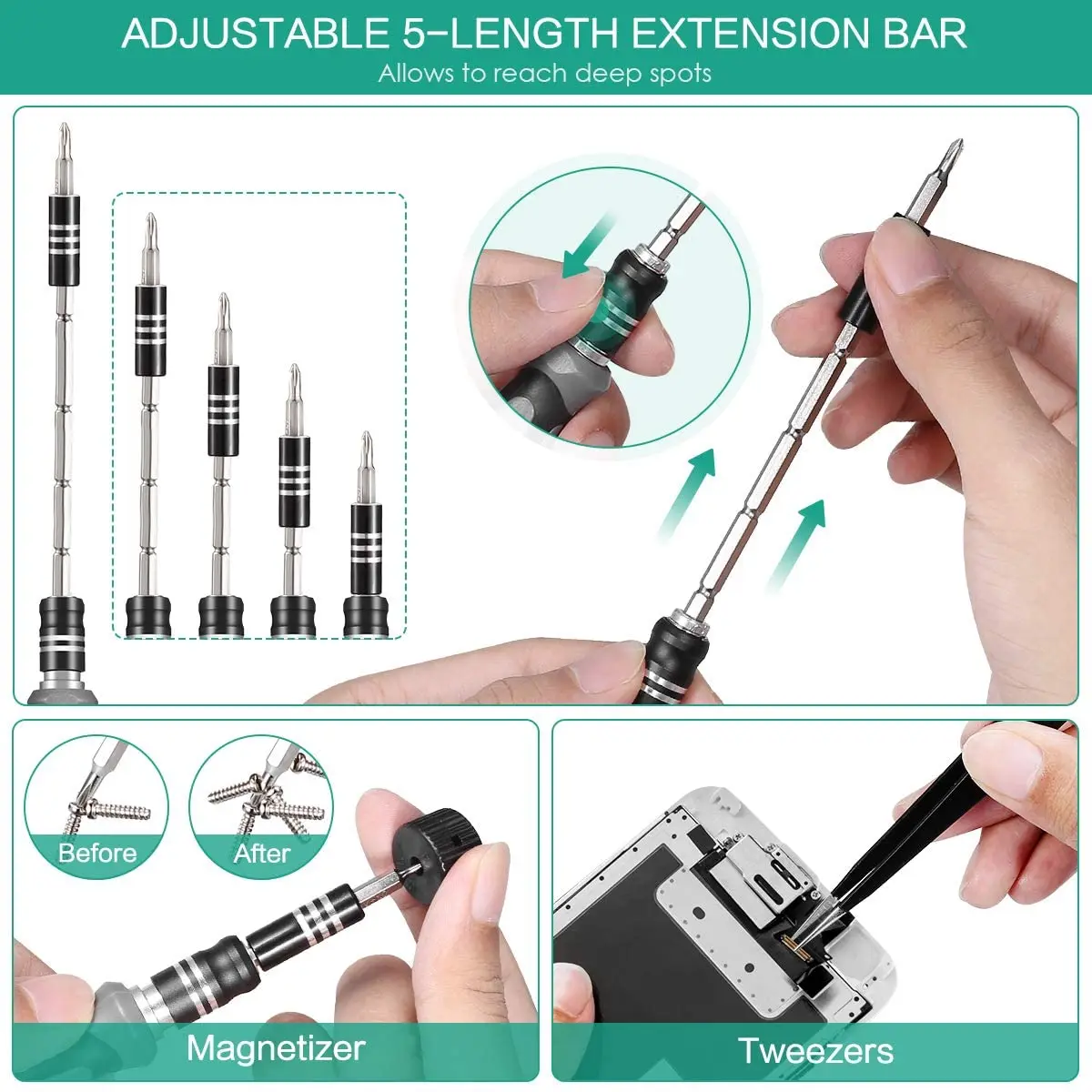 ADJUSTABLE 5-LENGTH EXTENSION BAR
Allows to reach deep spots

Before
After
Magnetizer

Tweezers