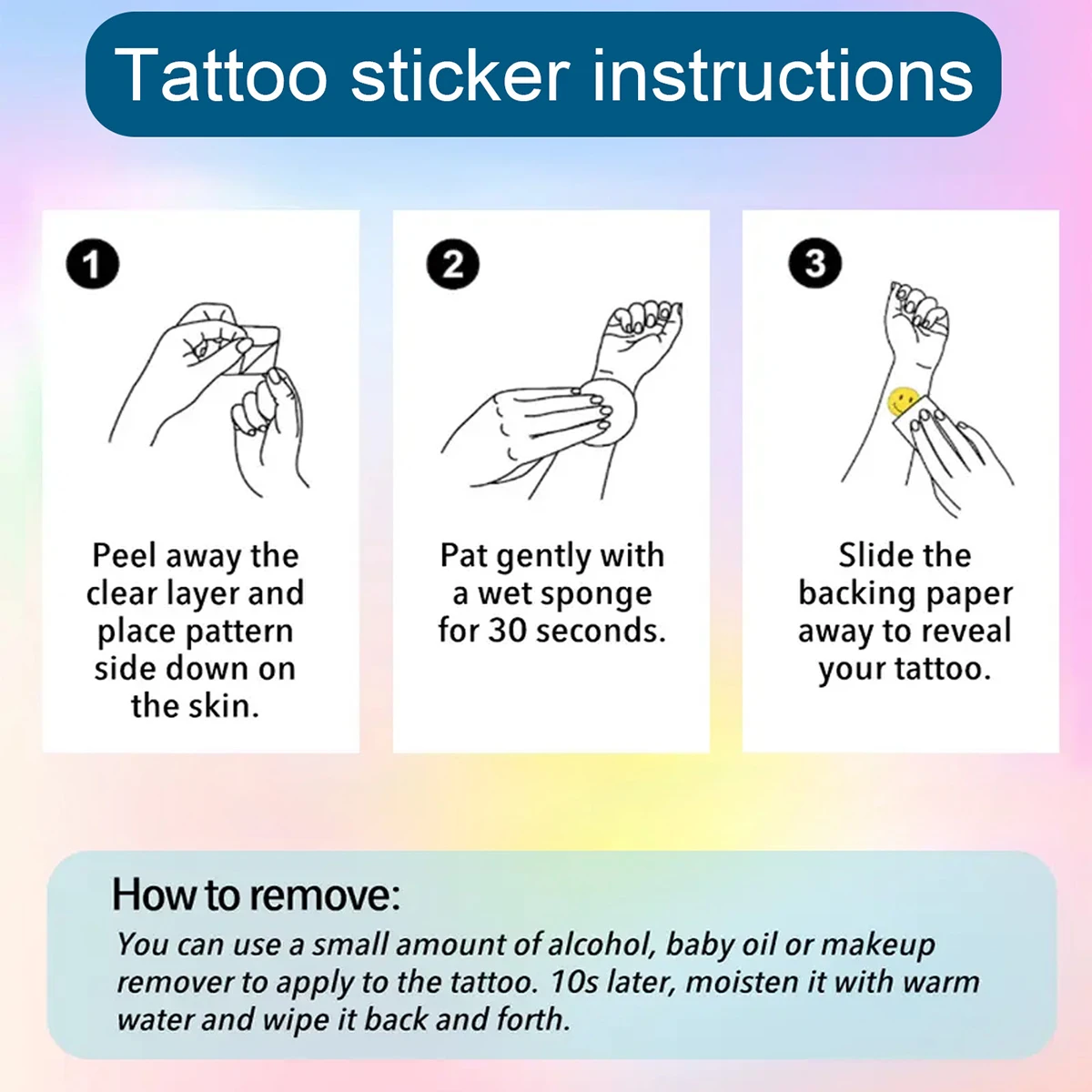 Tattoo sticker instructions

1

Peel away the clear layer and place pattern side down on the skin.

2

Pat gently with a wet sponge for 30 seconds.

3

Slide the backing paper away to reveal your tattoo.

How to remove:

You can use a small amount of alcohol, baby oil or makeup remover to apply to the tattoo. 10s later, moisten it with warm water and wipe it back and forth.