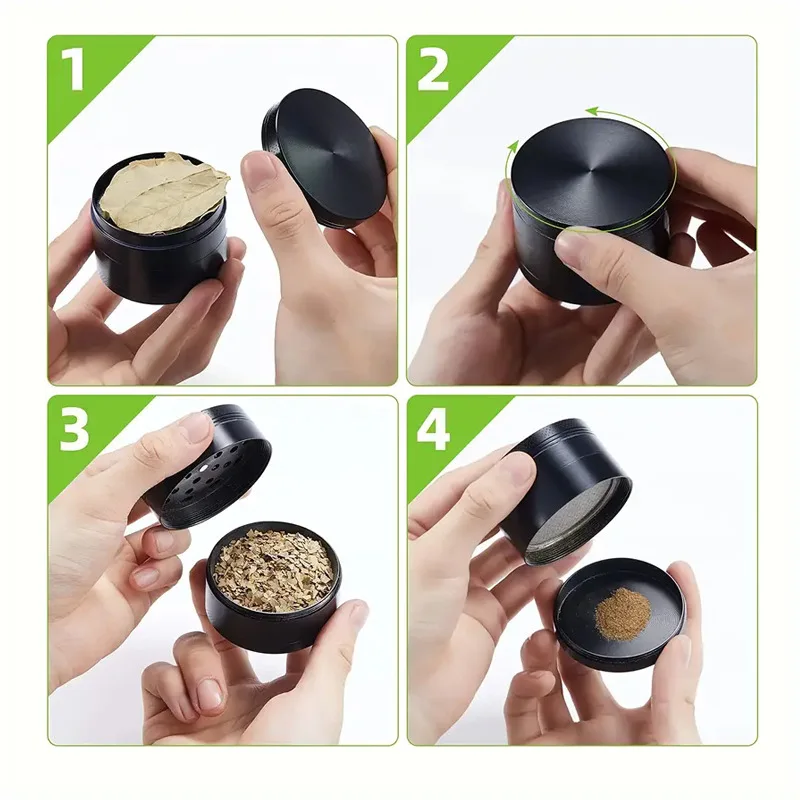 1

2

3

4