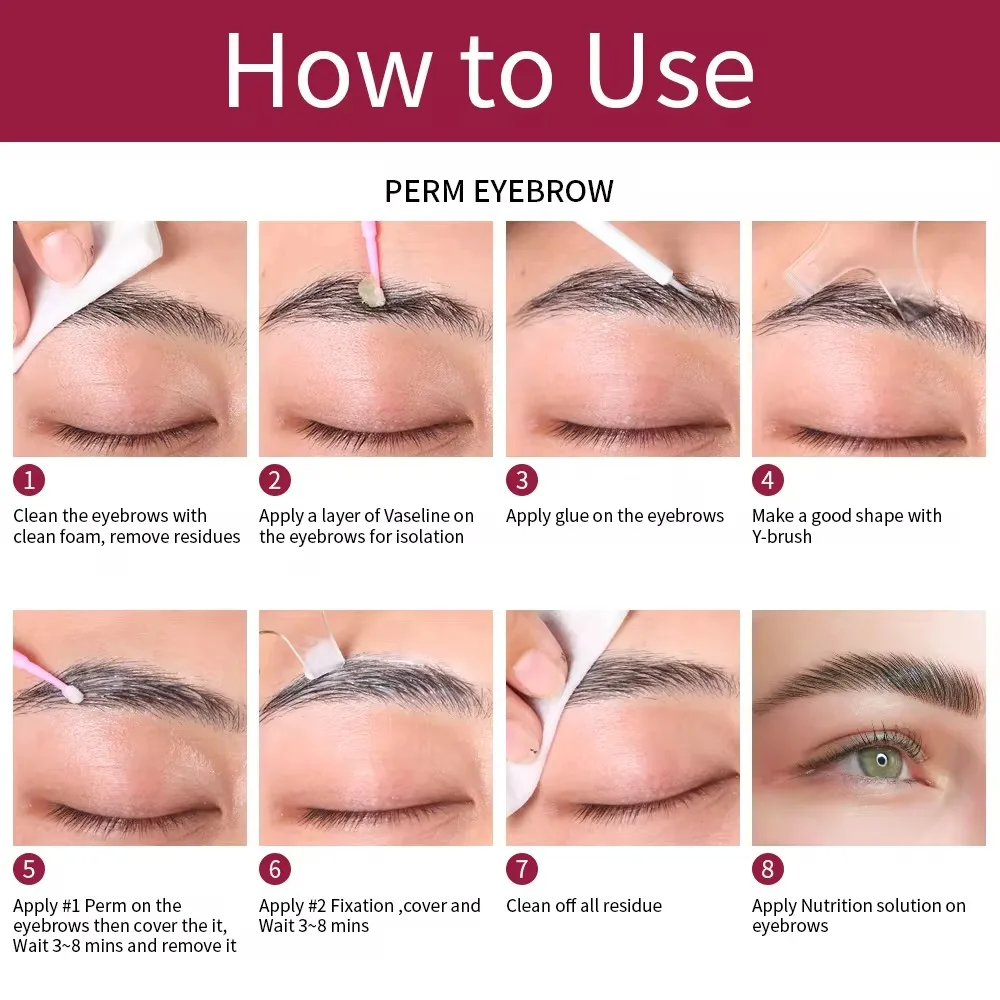 How to Use

PERM EYEBROW

1
Clean the eyebrows with clean foam, remove residues

2
Apply a layer of Vaseline on the eyebrows for isolation

3
Apply glue on the eyebrows

4
Make a good shape with Y-brush

5
Apply #1 Perm on the eyebrows then cover the it, Wait 3~8 mins and remove it

6
Apply #2 Fixation ,cover and Wait 3~8 mins

7
Clean off all residue

8
Apply Nutrition solution on eyebrows