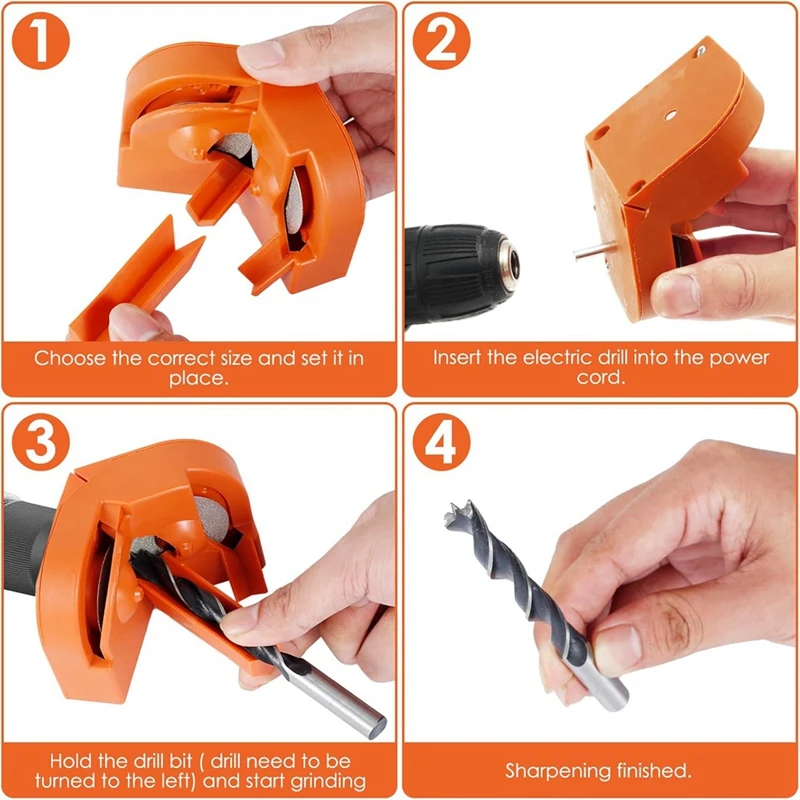 1

Choose the correct size and set it in place.

2

Insert the electric drill into the power cord.

3

Hold the drill bit ( drill need to be turned to the left) and start grinding

4

Sharpening finished.