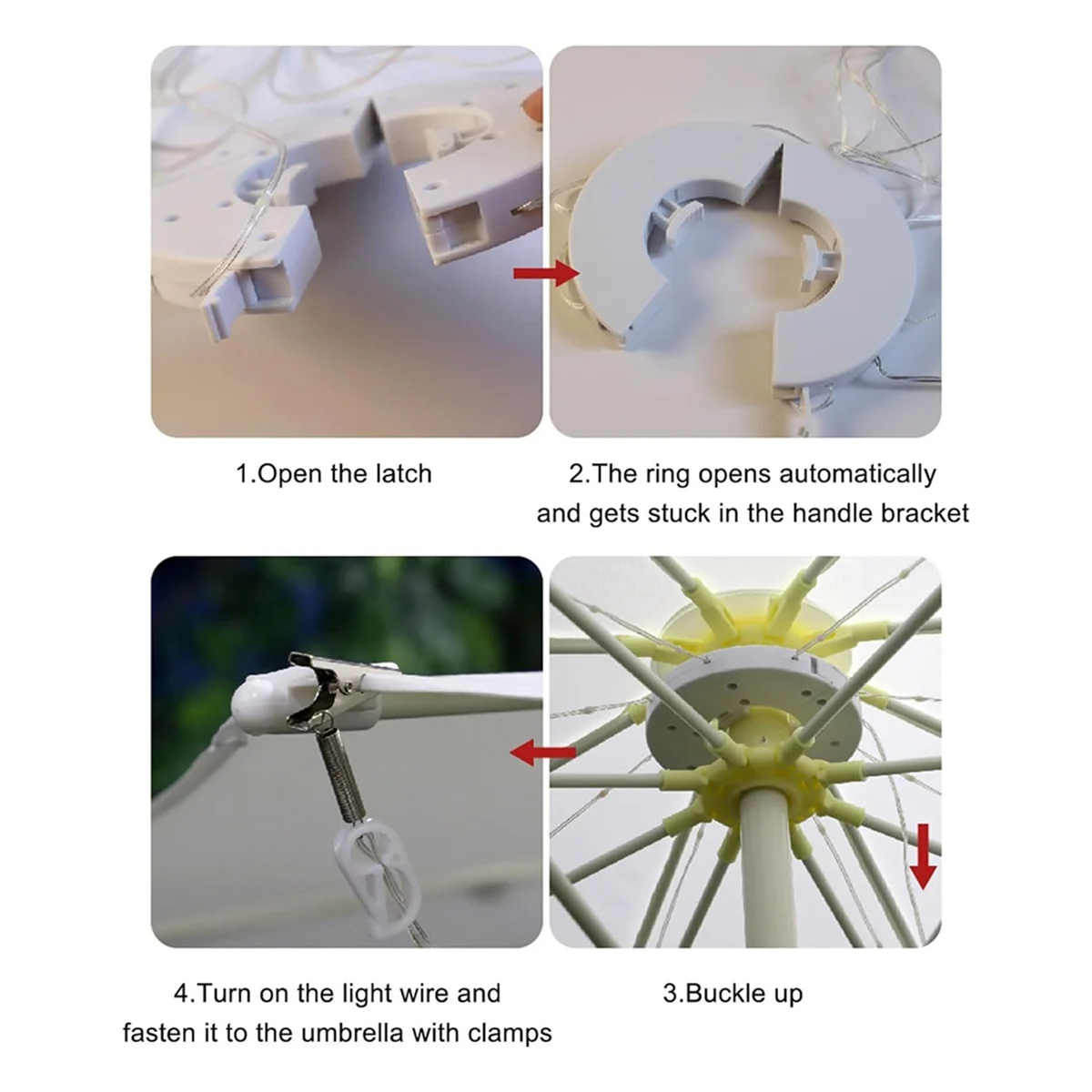 1.Open the latch

2.The ring opens automatically and gets stuck in the handle bracket

4.Turn on the light wire and fasten it to the umbrella with clamps

3.Buckle up