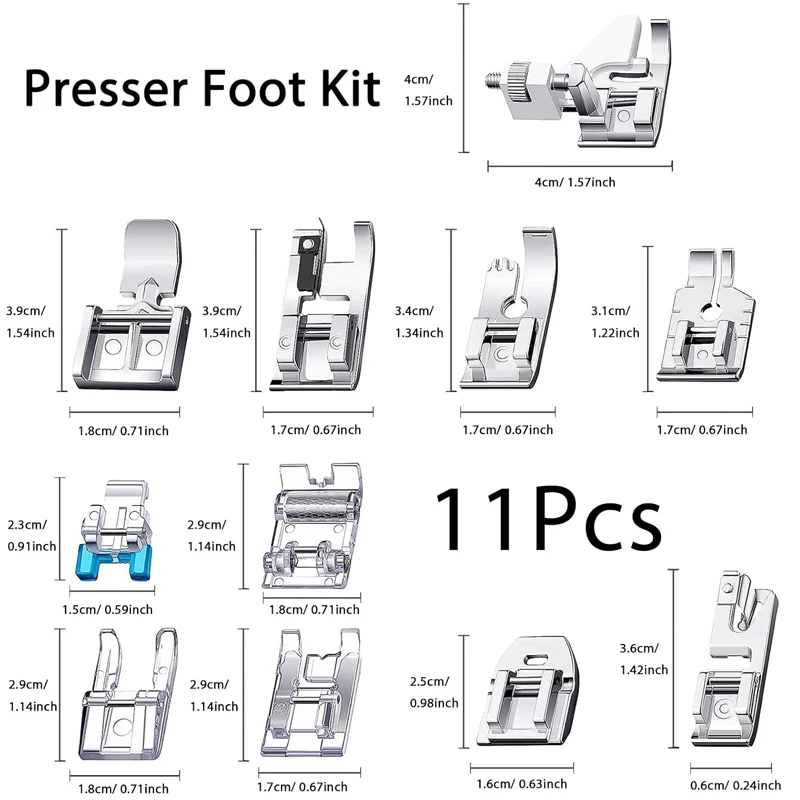 Presser Foot Kit

4cm/ 1.57inch

4cm/ 1.57inch

3.9cm/ 1.54inch

1.8cm/ 0.71inch

3.9cm/ 1.54inch

1.7cm/ 0.67inch

3.4cm/ 1.34inch

1.7cm/ 0.67inch

3.1cm/ 1.22inch

1.7cm/ 0.67inch

2.3cm/ 0.91inch

1.5cm/ 0.59inch

2.9cm/ 1.14inch

1.8cm/ 0.71inch

11Pcs

2.9cm/ 1.14inch

1.8cm/ 0.71inch

2.9cm/ 1.14inch

1.7cm/ 0.67inch

2.5cm/ 0.98inch

1.6cm/ 0.63inch

3.6cm/ 1.42inch

0.6cm/ 0.24inch