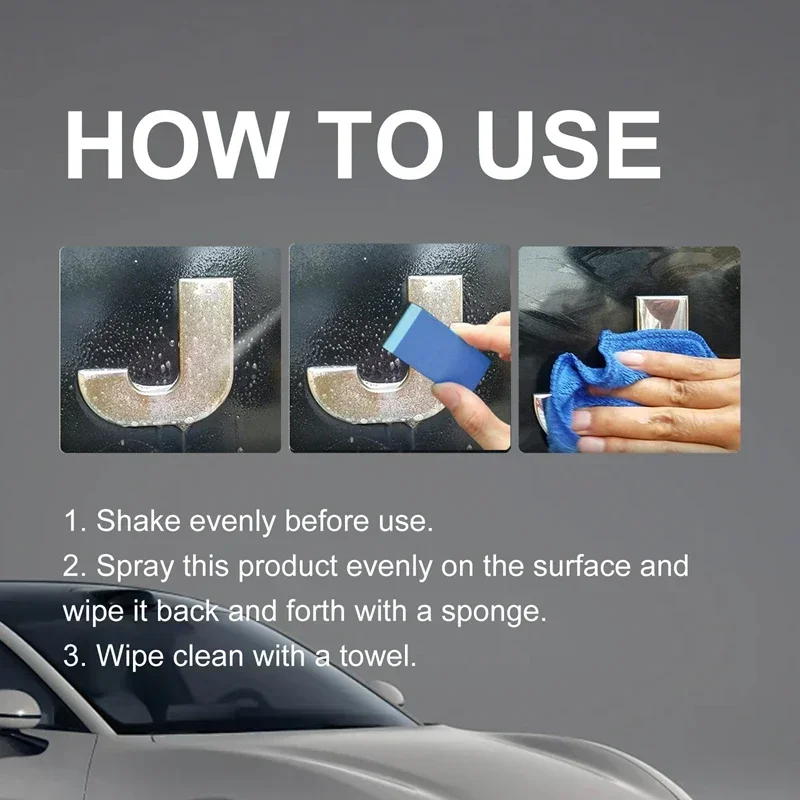 HOW TO USE

1. Shake evenly before use.
2. Spray this product evenly on the surface and wipe it back and forth with a sponge.
3. Wipe clean with a towel.