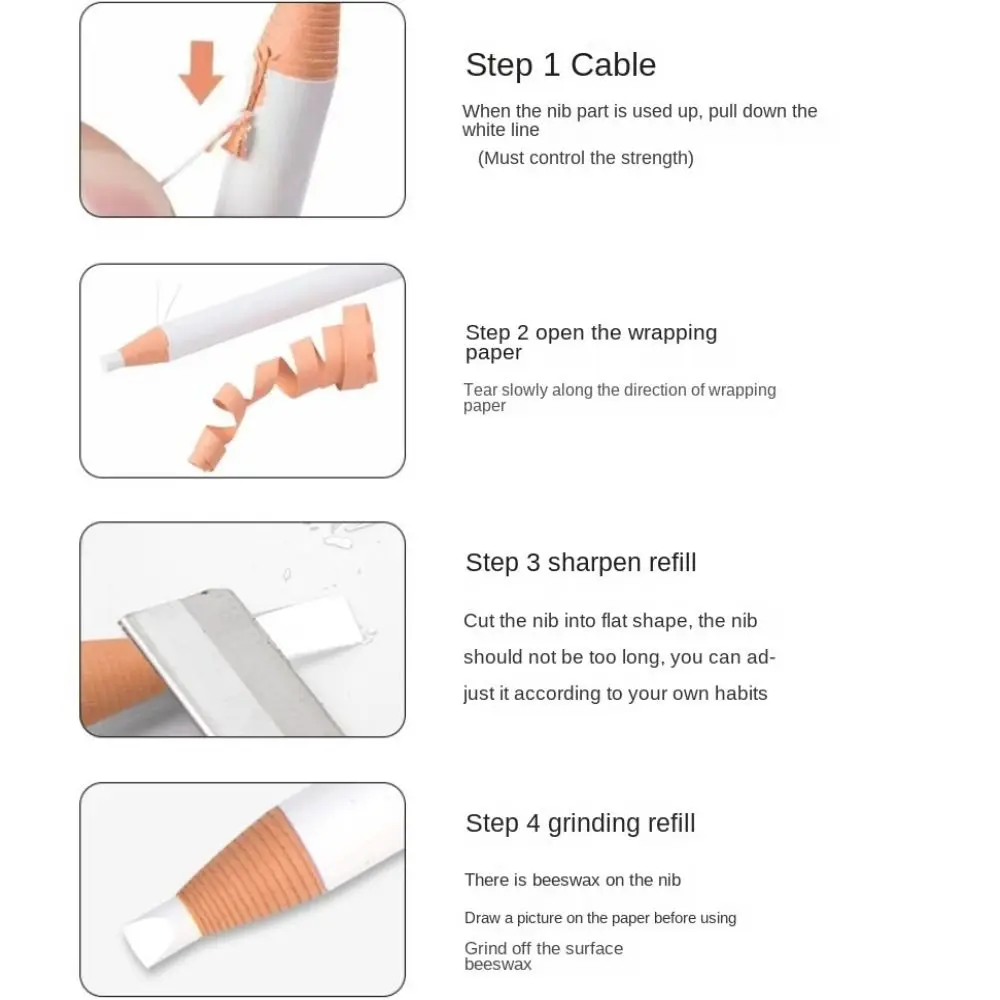 Step 1 Cable

When the nib part is used up, pull down the white line
(Must control the strength)

Step 2 open the wrapping paper

Tear slowly along the direction of wrapping paper

Step 3 sharpen refill

Cut the nib into flat shape, the nib should not be too long, you can adjust it according to your own habits

Step 4 grinding refill

There is beeswax on the nib

Draw a picture on the paper before using

Grind off the surface beeswax