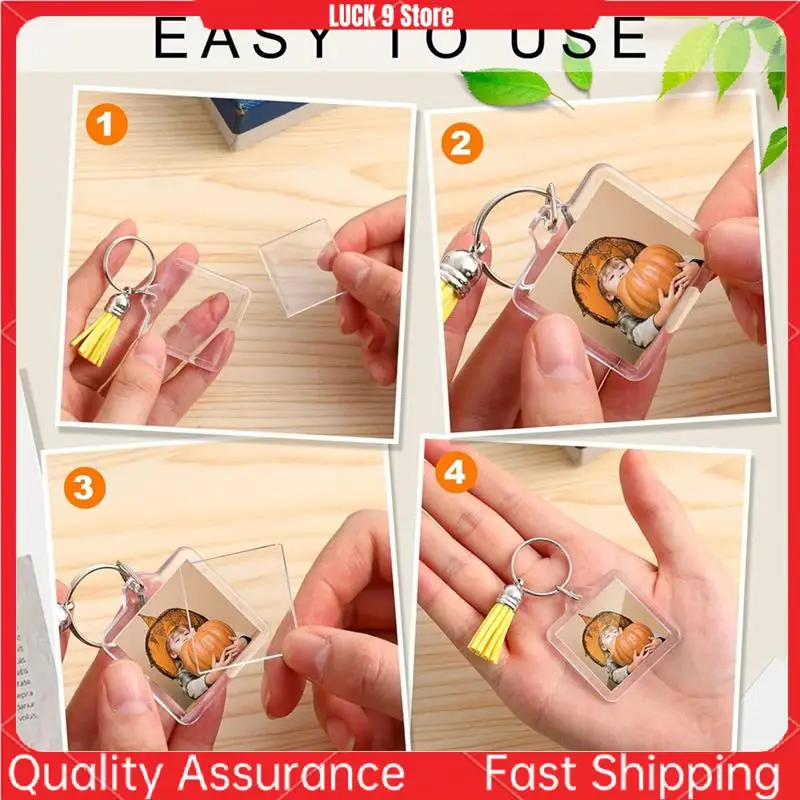 LUCK 9 Store

EASY TO USE

1

2

3

4

Quality Assurance Fast Shipping