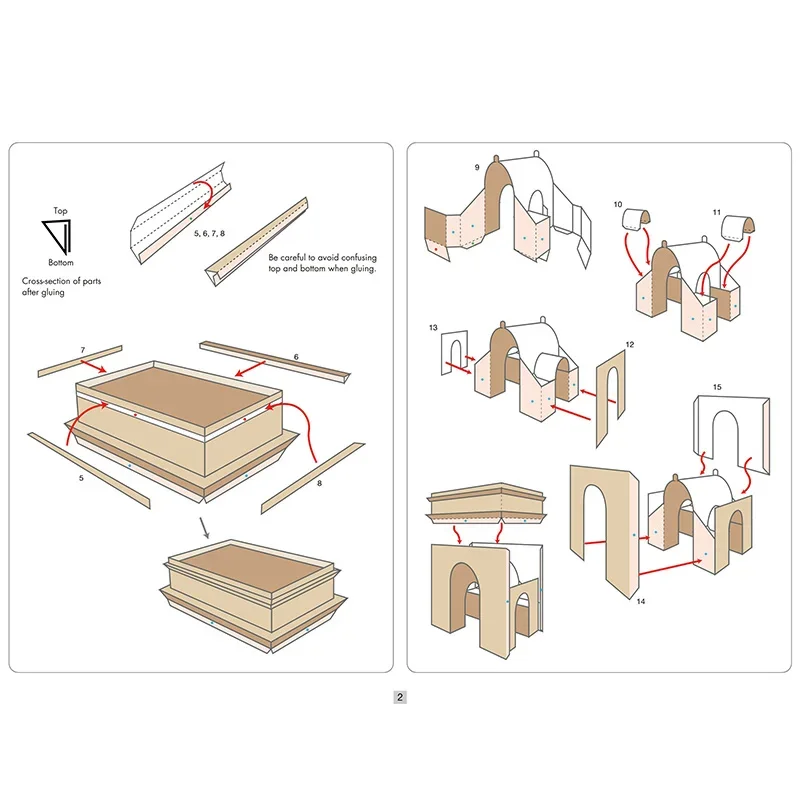 Top

Bottom

Cross-section of parts after gluing

5, 6, 7, 8

Be careful to avoid confusing top and bottom when gluing.

7

6

5

8

9

10

11

13

12

15

14

2