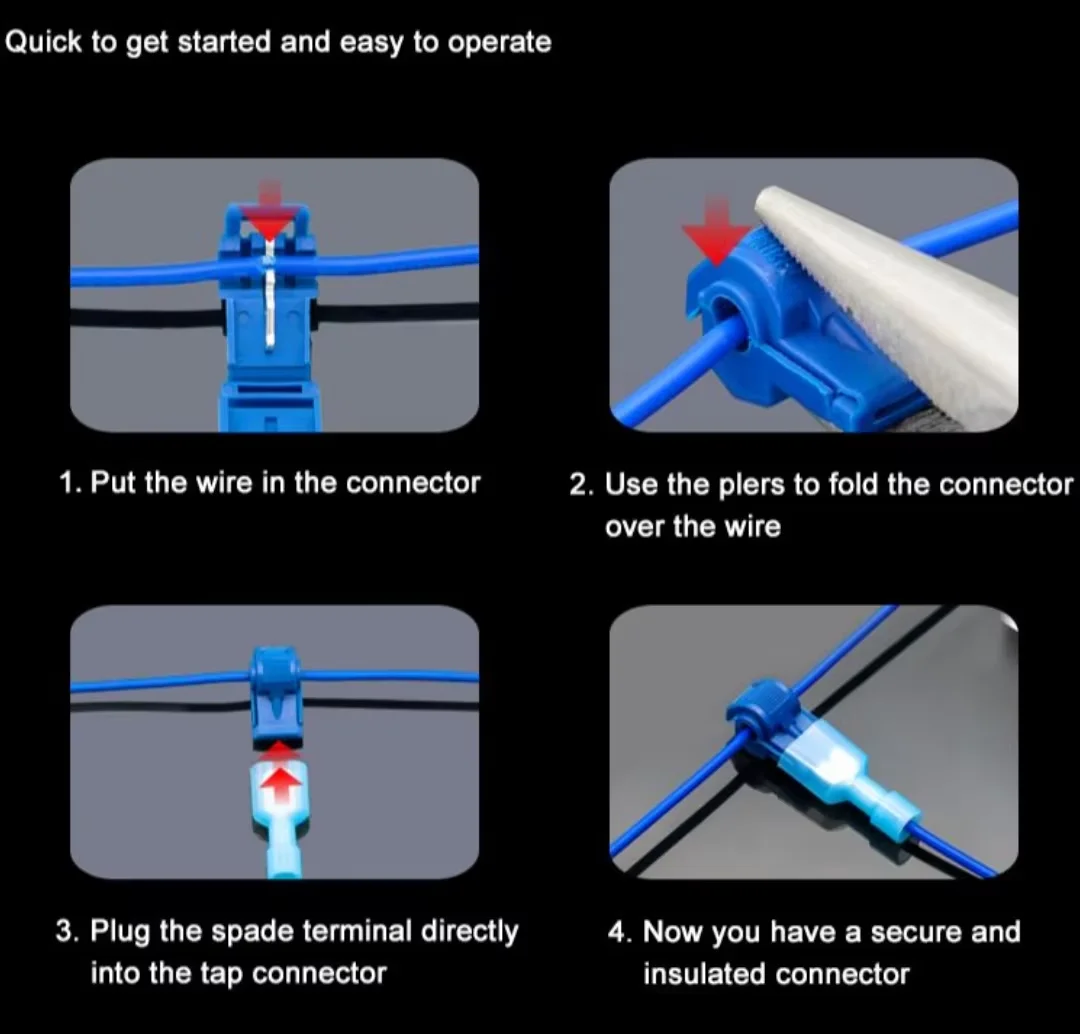 Quick to get started and easy to operate

1. Put the wire in the connector

2. Use the plers to fold the connector over the wire

3. Plug the spade terminal directly into the tap connector

4. Now you have a secure and insulated connector