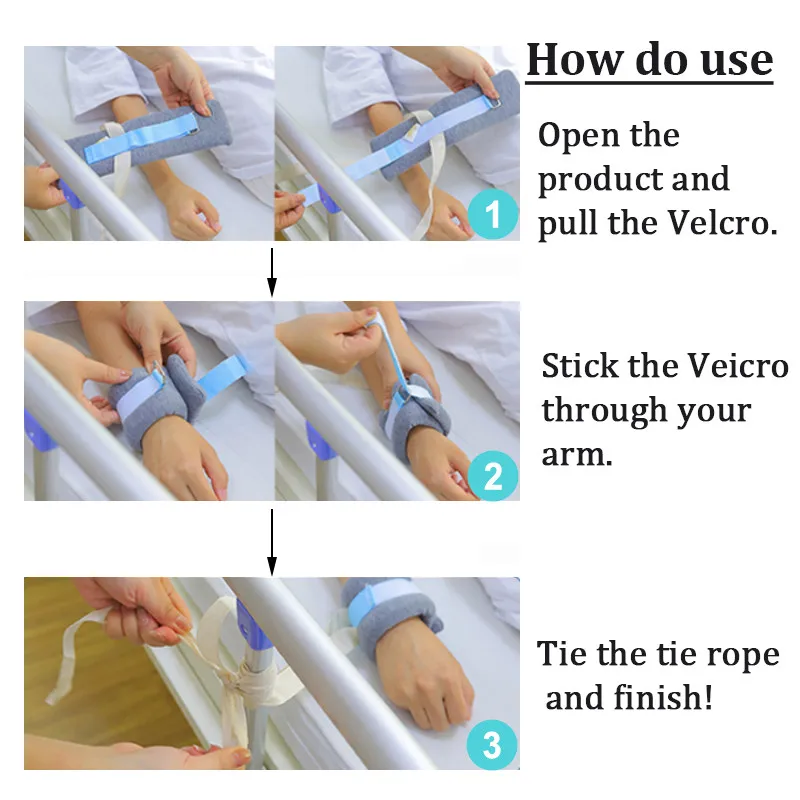 How do use

1

Open the product and pull the Velcro.

2

Stick the Veicro through your arm.

3

Tie the tie rope and finish!