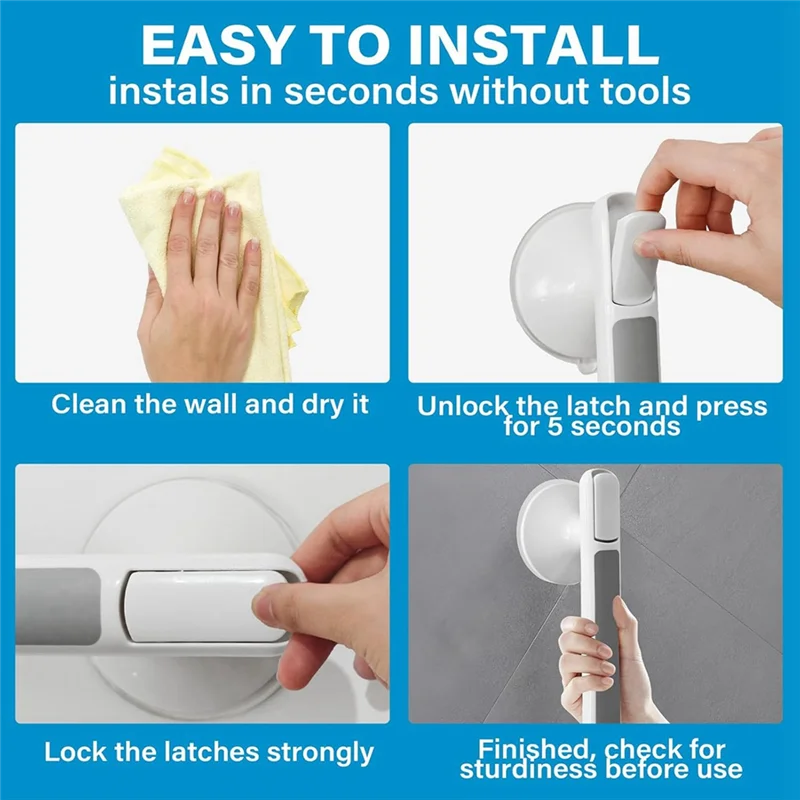 EASY TO INSTALL
instals in seconds without tools

Clean the wall and dry it

Unlock the latch and press for 5 seconds

Lock the latches strongly

Finished, check for sturdiness before use