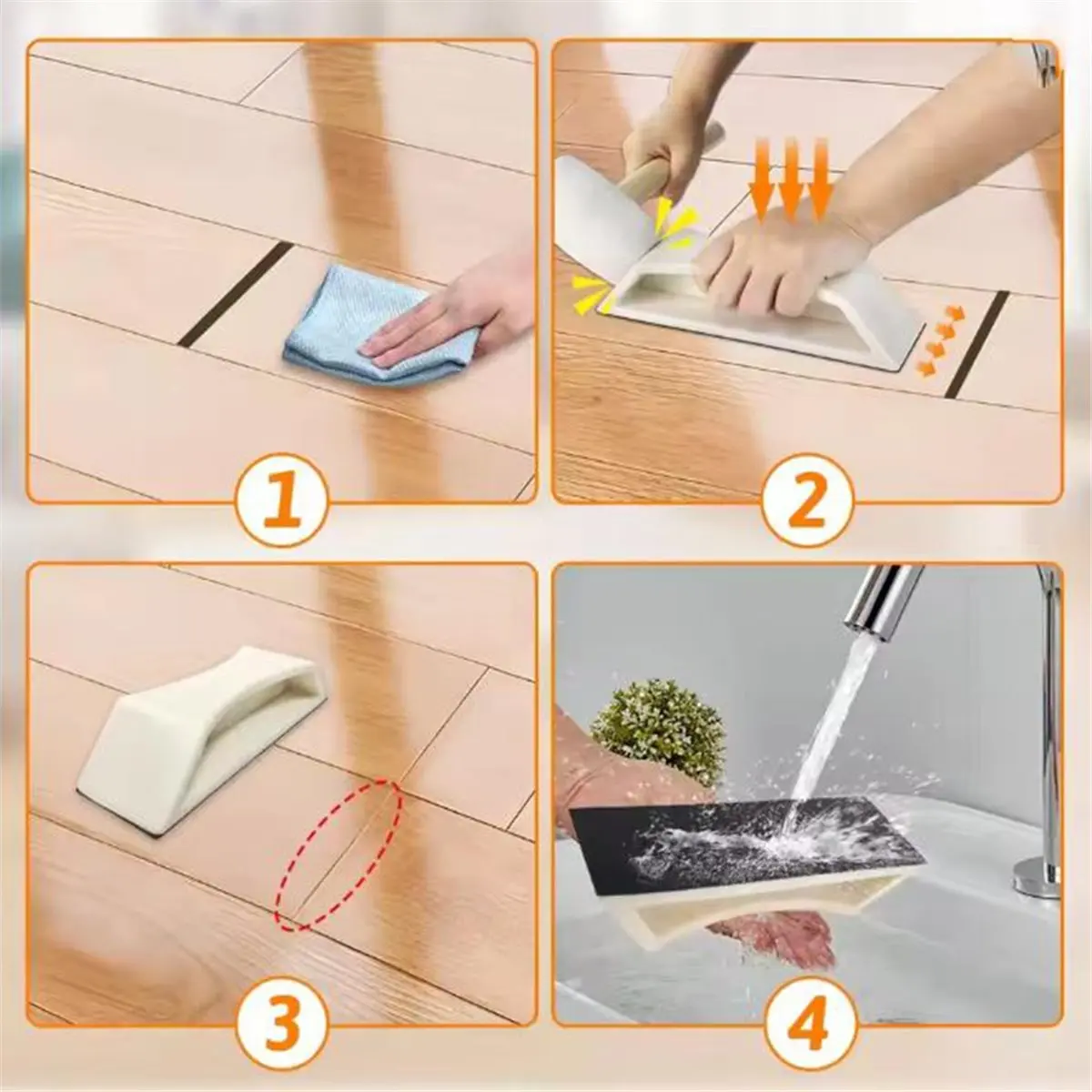 1

2

3

4