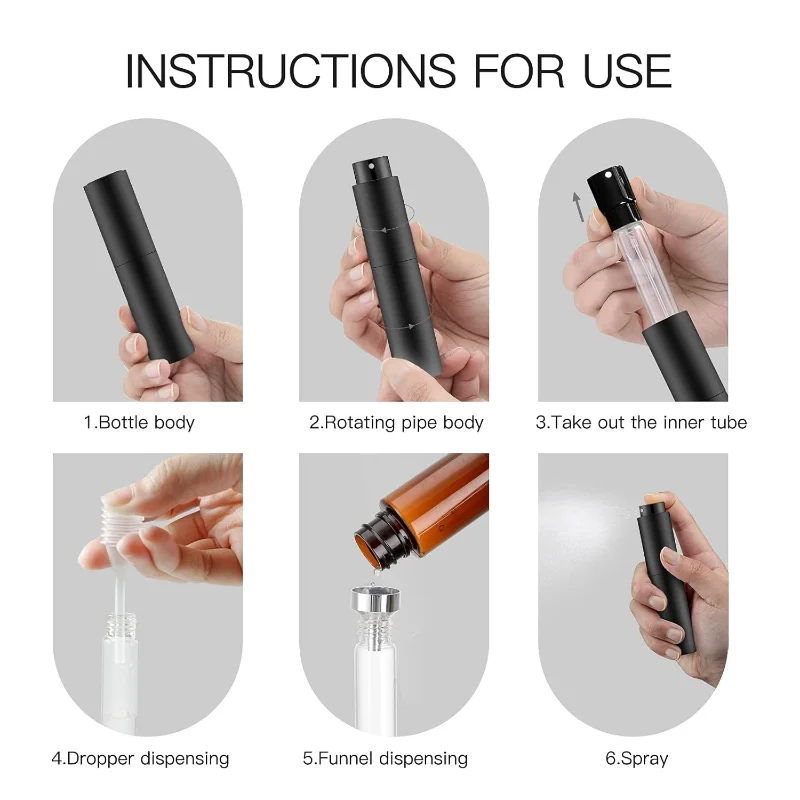 INSTRUCTIONS FOR USE

1.Bottle body

2.Rotating pipe body

3.Take out the inner tube

4.Dropper dispensing

5.Funnel dispensing

6.Spray