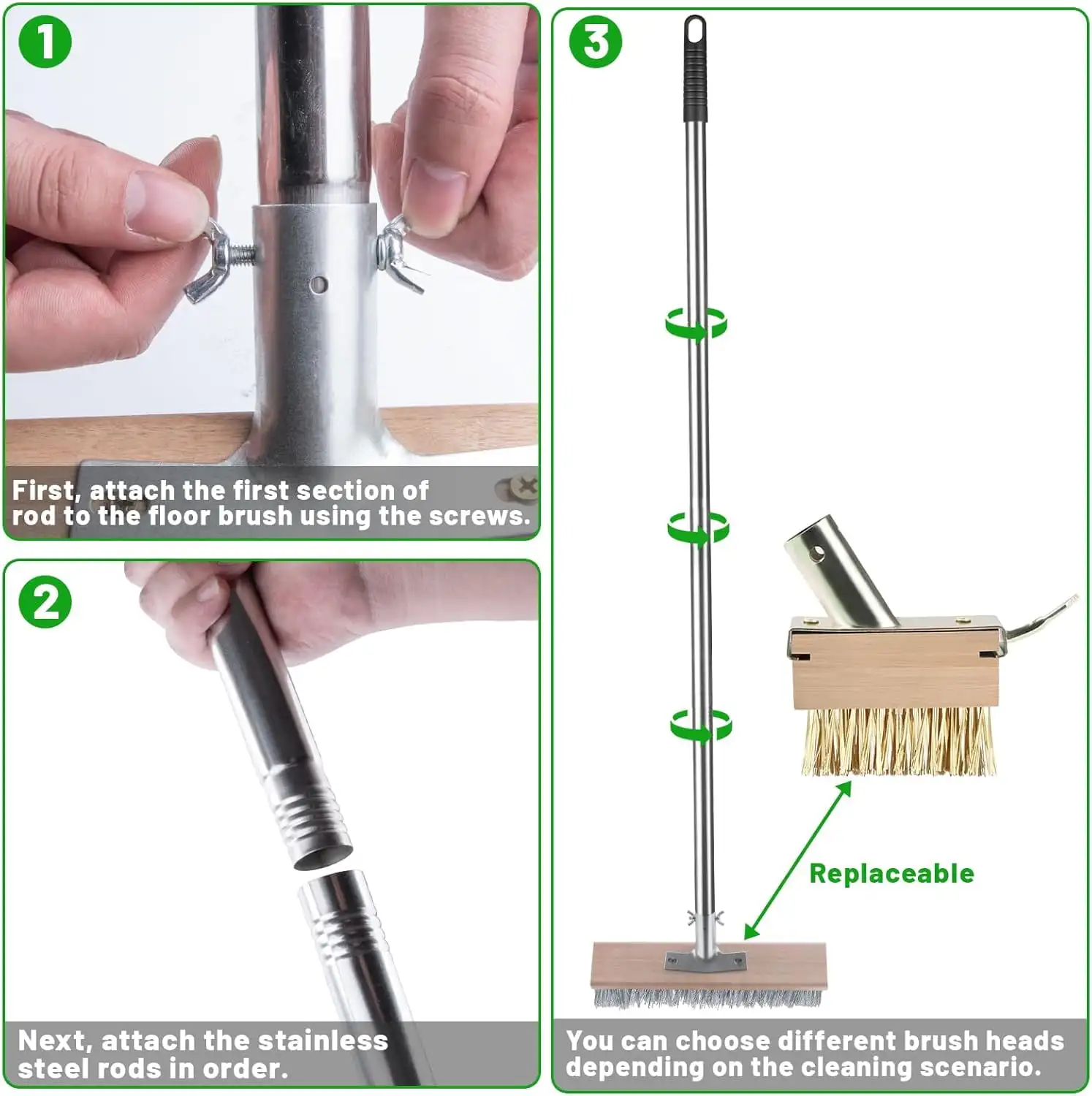 1

First, attach the first section of rod to the floor brush using the screws.

2

Next, attach the stainless steel rods in order.

3

Replaceable

You can choose different brush heads depending on the cleaning scenario.