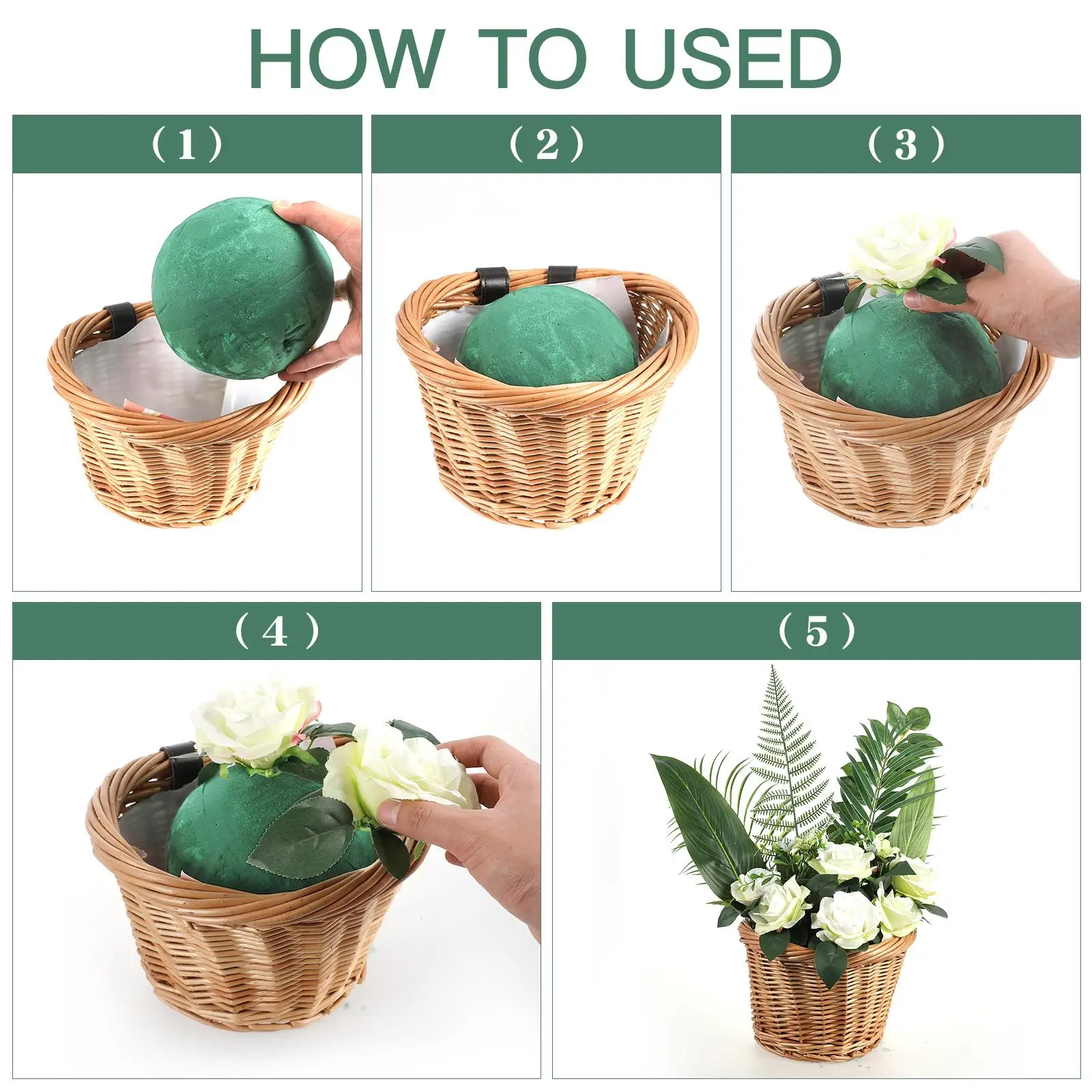 HOW TO USED

(1)

(2)

(3)

(4)

(5)