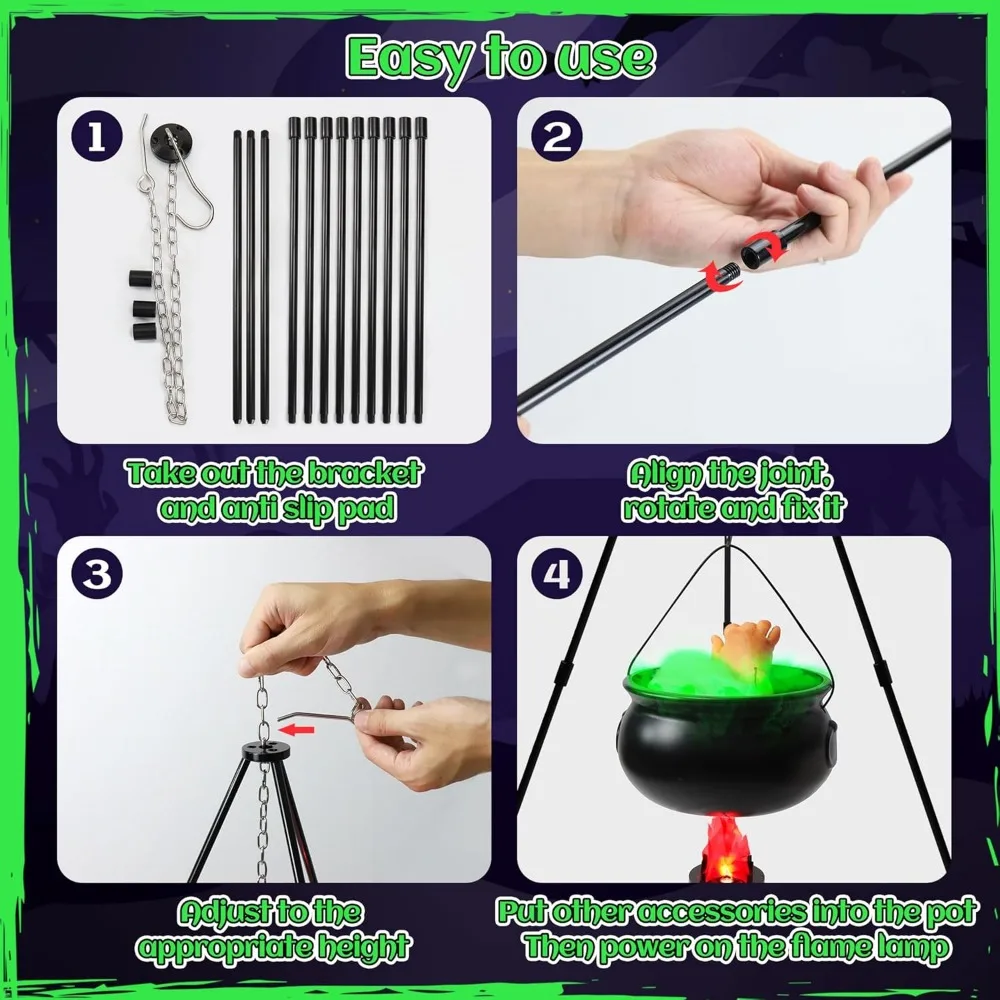 Easy to use

1

Take out the bracket and anti slip pad

2

Align the joint, rotate and fix it

3

Adjust to the appropriate height

4

Put other accessories into the pot Then power on the flame lamp