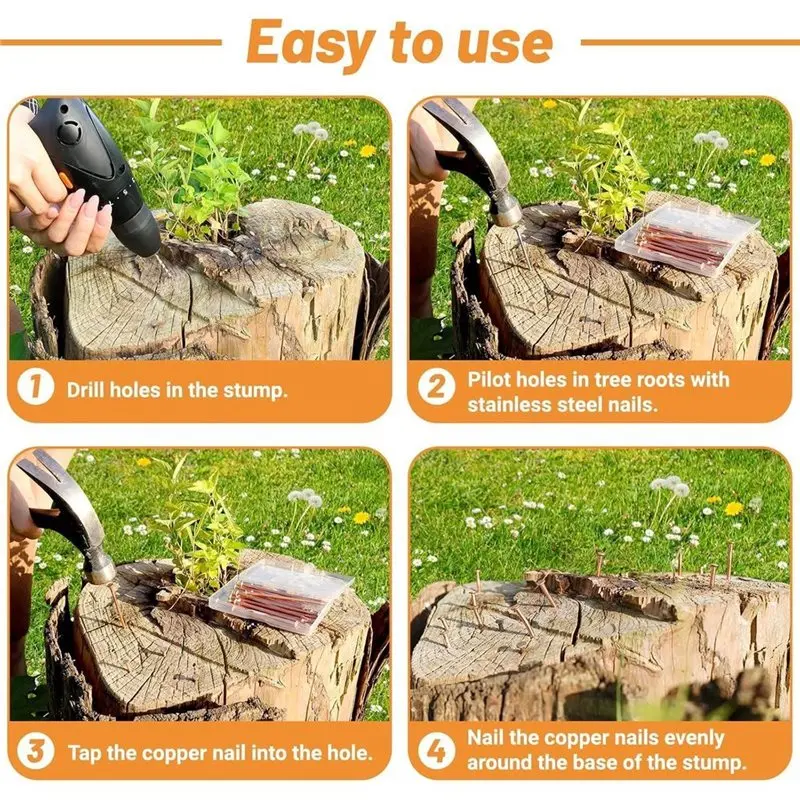 Easy to use

1 Drill holes in the stump.

2 Pilot holes in tree roots with stainless steel nails.

3 Tap the copper nail into the hole.

4 Nail the copper nails evenly around the base of the stump.