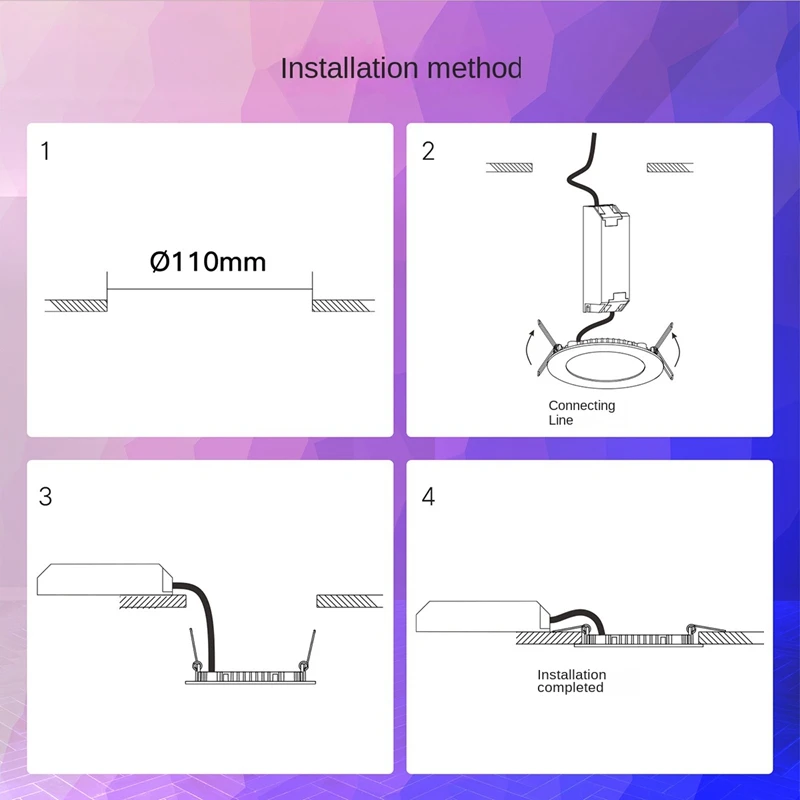 Installation method

1

Ø110mm

2

Connecting Line

3

4

Installation completed