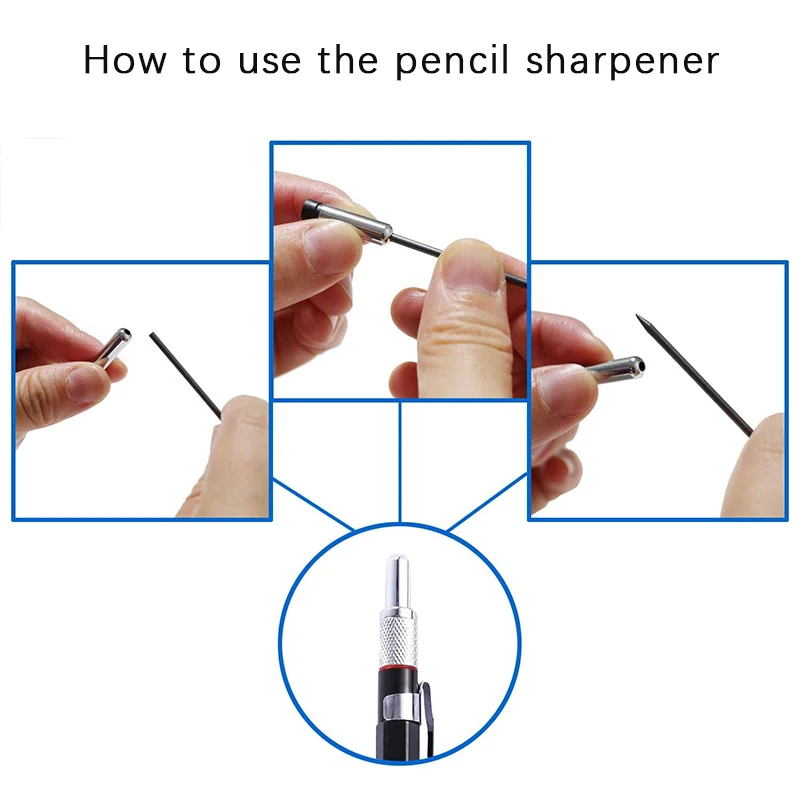 How to use the pencil sharpener