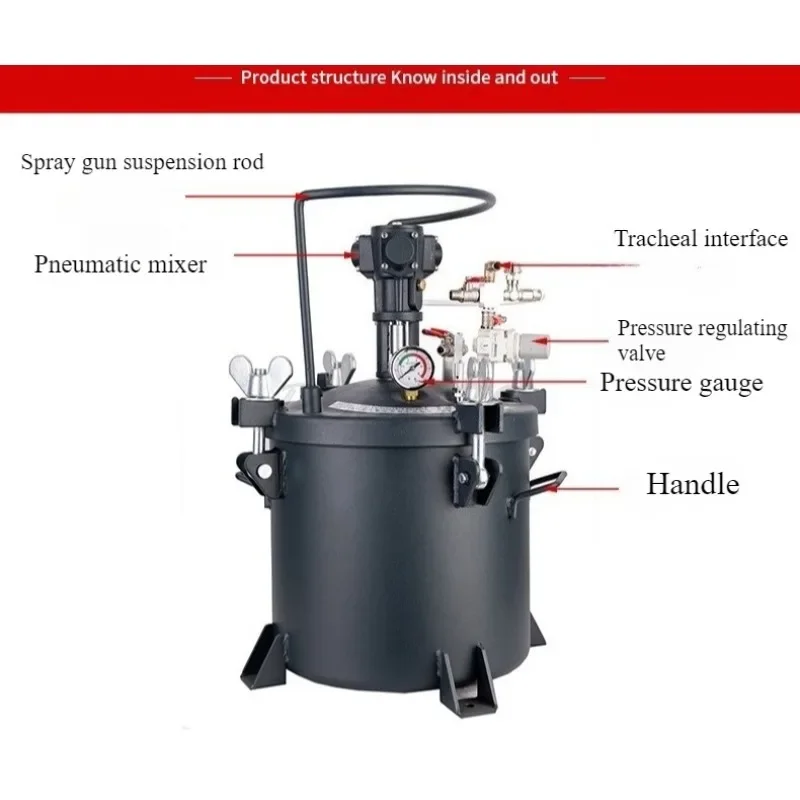 Product structure Know inside and out

Spray gun suspension rod

Pneumatic mixer

Tracheal interface

Pressure regulating valve

Pressure gauge

Handle