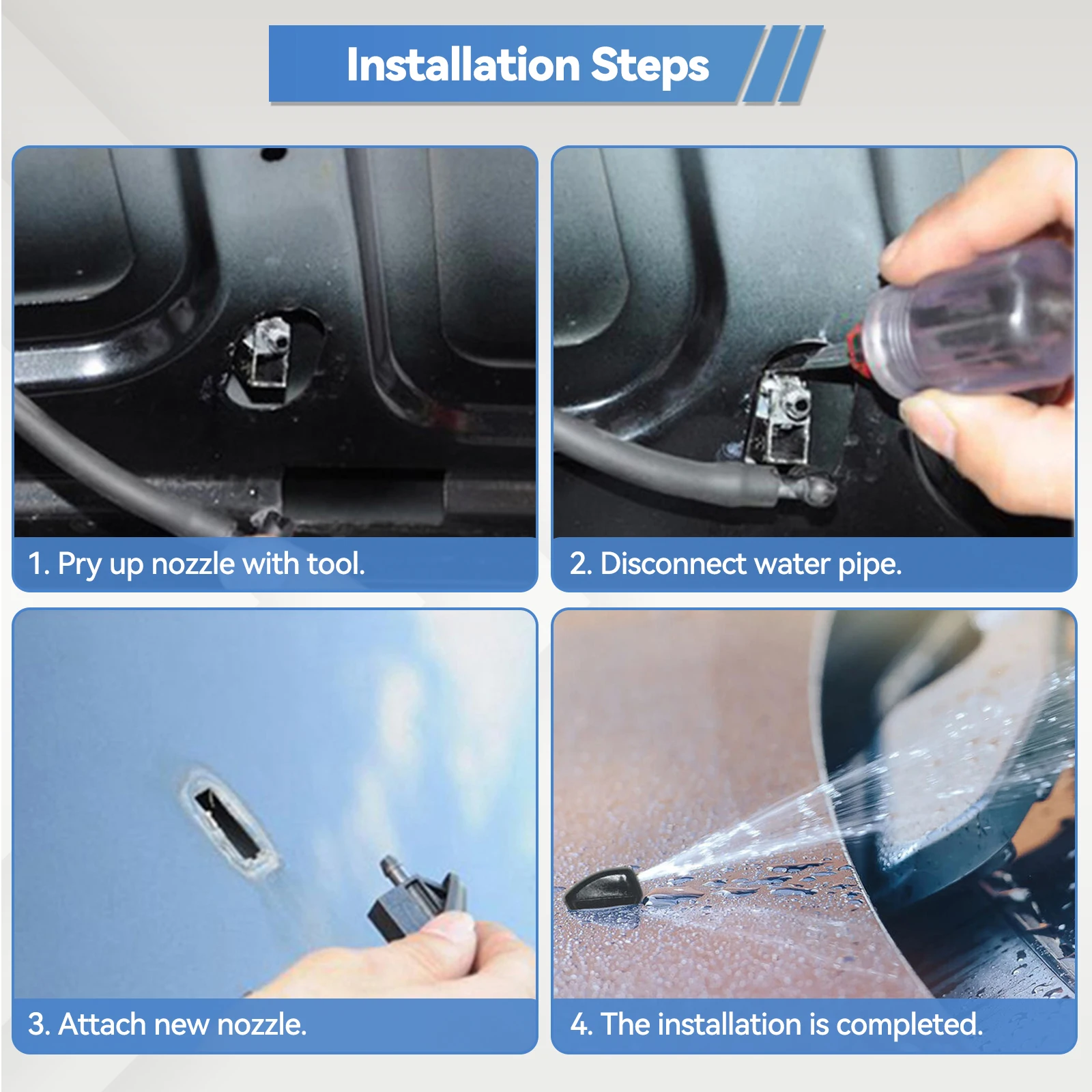 Installation Steps

1. Pry up nozzle with tool.

2. Disconnect water pipe.

3. Attach new nozzle.

4. The installation is completed.