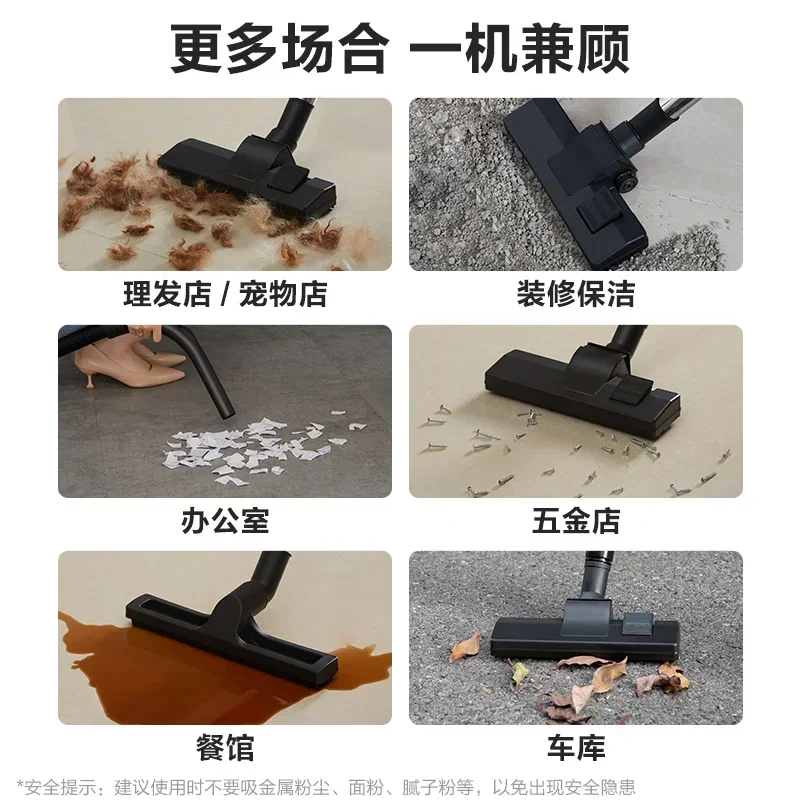 更多场合 一机兼顾

理发店 / 宠物店

装修保洁

办公室

五金店

餐馆

车库

*安全提示：建议使用时不要吸金属粉尘、面粉、腻子粉等，以免出现安全隐患