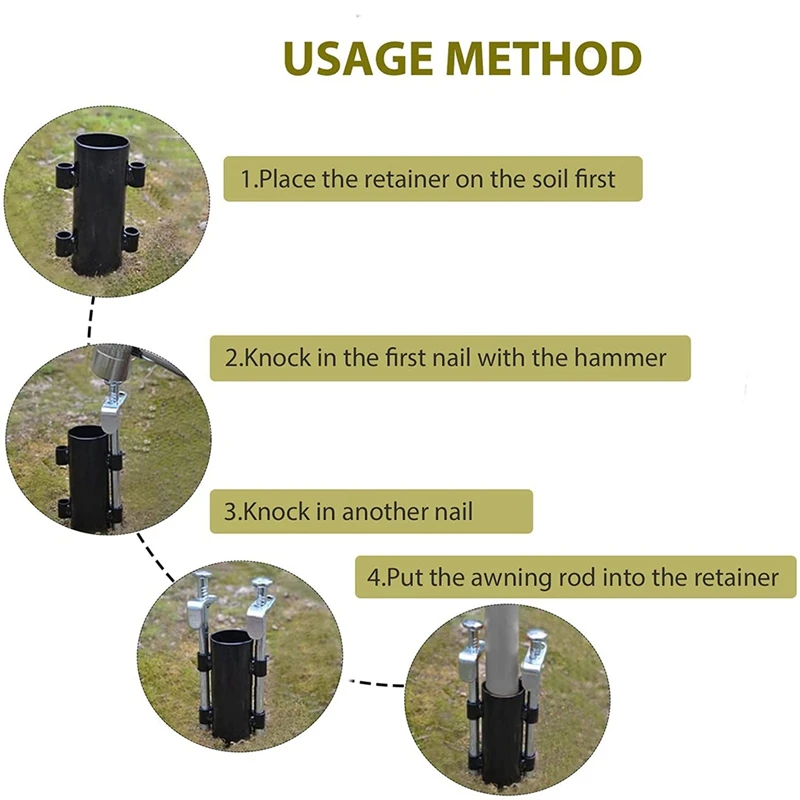 USAGE METHOD

1.Place the retainer on the soil first

2.Knock in the first nail with the hammer

3.Knock in another nail

4.Put the awning rod into the retainer