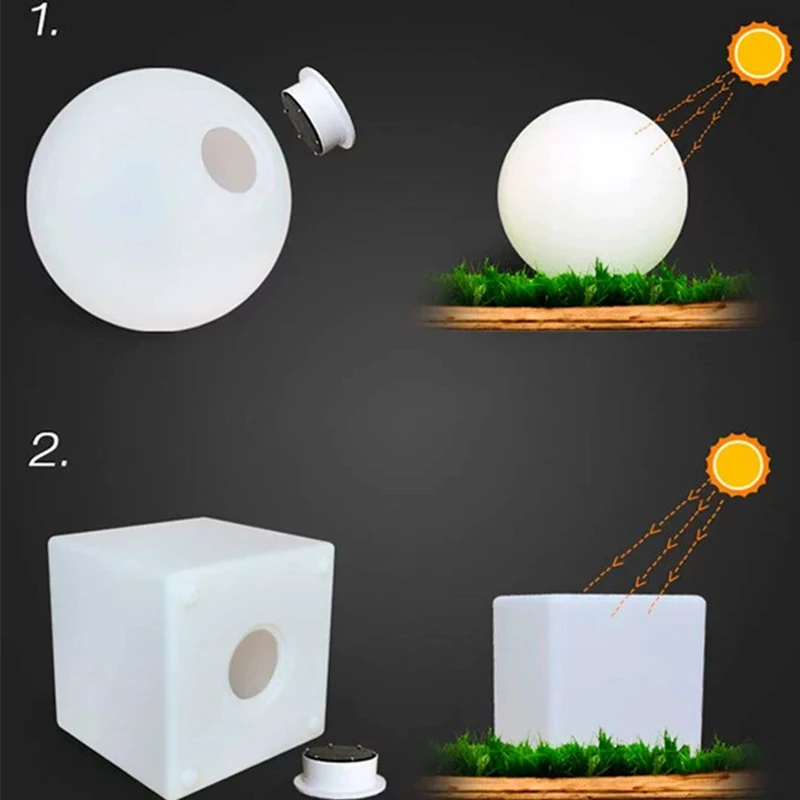 1.

2.