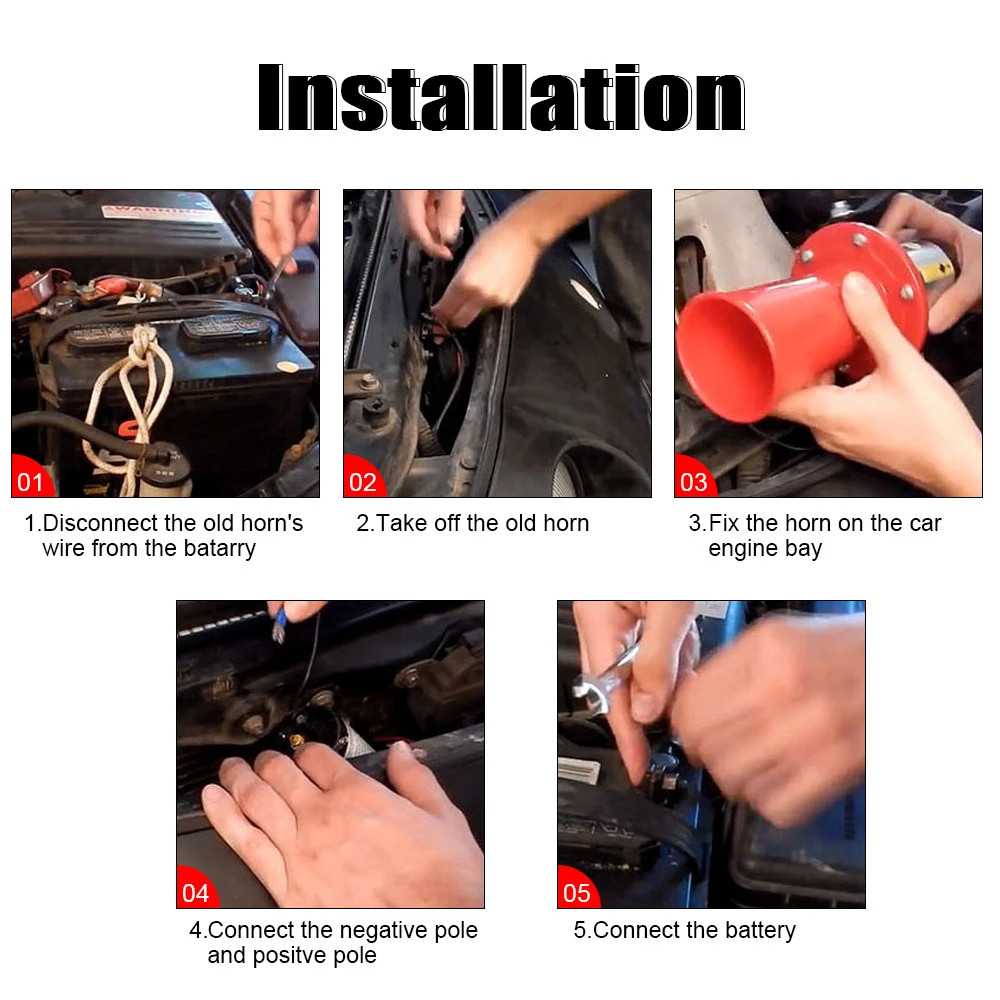 Installation

WARNING

01

1.Disconnect the old horn's wire from the batarry

02

2.Take off the old horn

03

3.Fix the horn on the car engine bay

04

4.Connect the negative pole and positve pole

05

5.Connect the battery