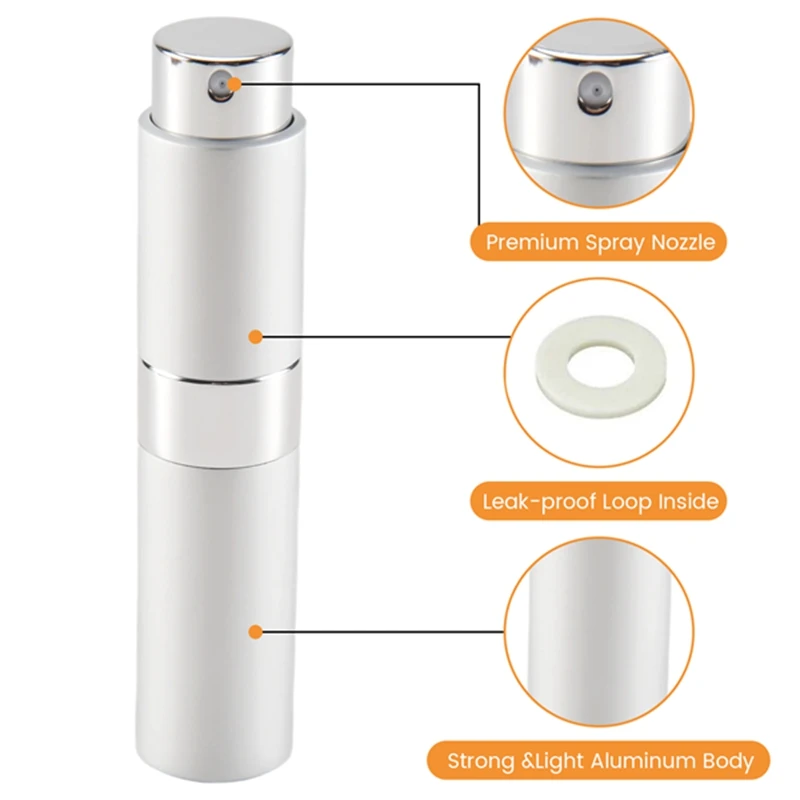 Premium Spray Nozzle

Leak-proof Loop Inside

Strong &Light Aluminum Body